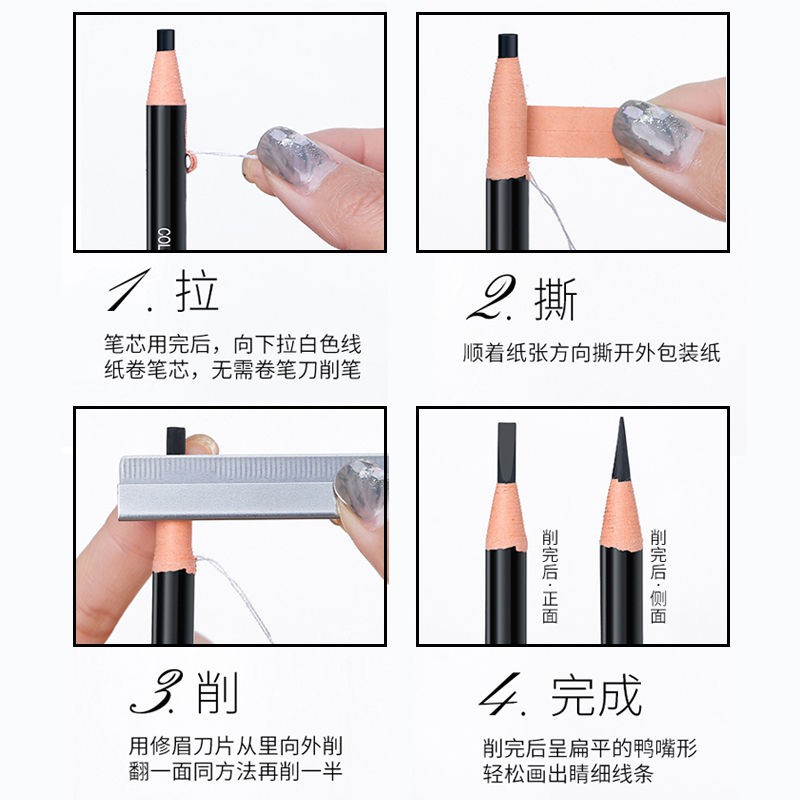 COL

1. 拉

笔芯用完后，向下拉白色线
纸卷笔芯，无需卷笔刀削笔

2. 撕

顺着纸张方向撕开外包装纸

3. 削

用修眉刀片从里向外削
翻一面同方法再削一半

削完后·正面

削完后·侧面

4. 完成

削完后呈扁平的鸭嘴形
轻松画出睛细线条