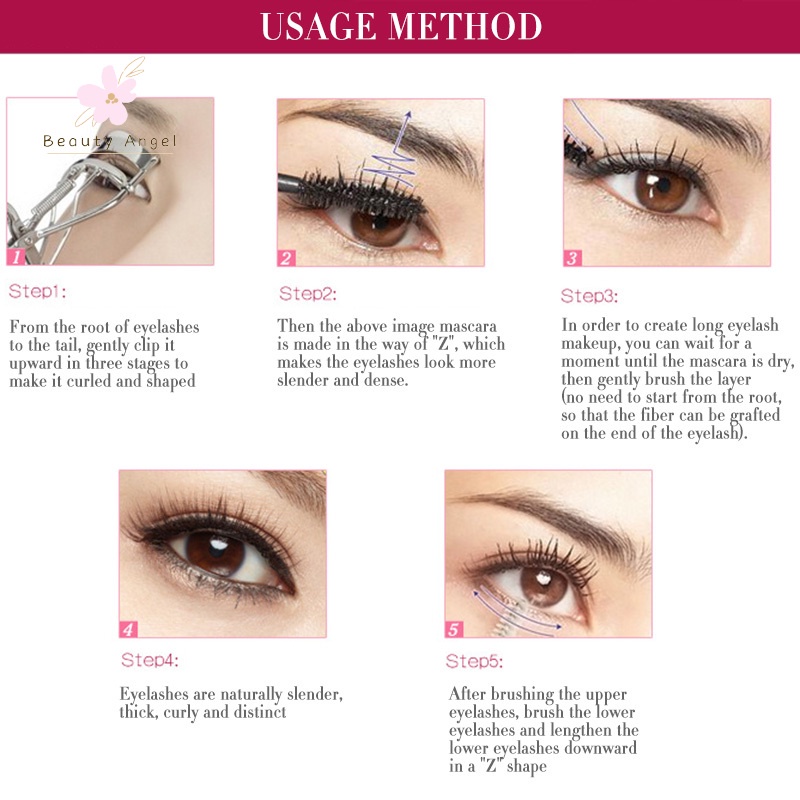 USAGE METHOD

Beauty Angel

1

Step1:

From the root of eyelashes to the tail, gently clip it upward in three stages to make it curled and shaped

2

Step2:

Then the above image mascara is made in the way of "Z", which makes the eyelashes look more slender and dense.

3

Step3:

In order to create long eyelash makeup, you can wait for a moment until the mascara is dry, then gently brush the layer (no need to start from the root, so that the fiber can be grafted on the end of the eyelash).

4

Step4:

Eyelashes are naturally slender, thick, curly and distinct

5

Step5:

After brushing the upper eyelashes, brush the lower eyelashes and lengthen the lower eyelashes downward in a "Z" shape