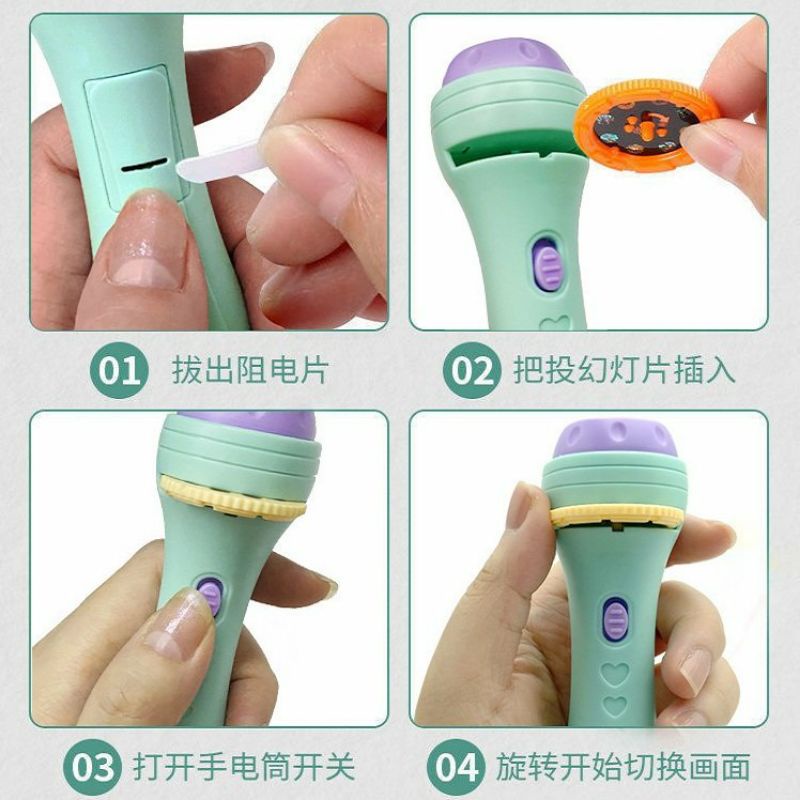 01 拔出阻电片

02 把投幻灯片插入

03 打开手电筒开关

04 旋转开始切换画面