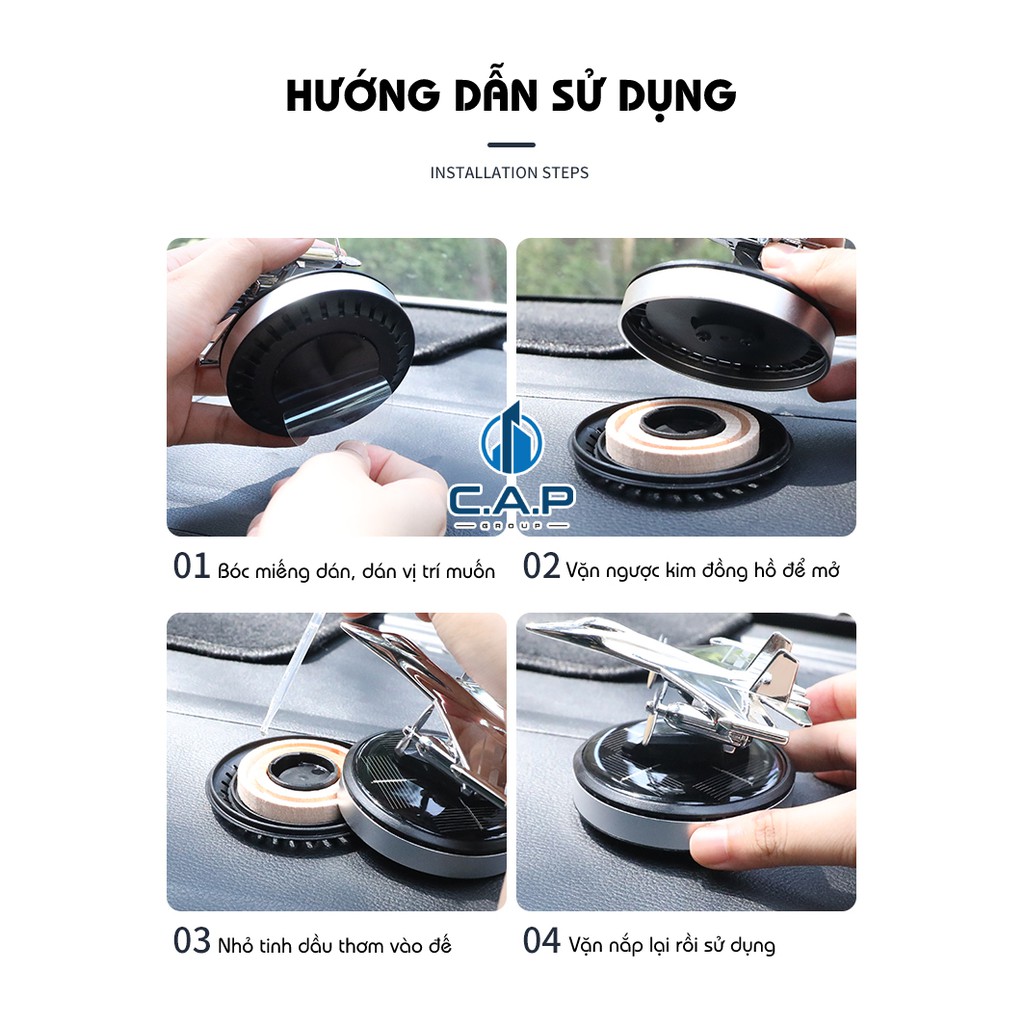 HƯỚNG DẪN SỬ DỤNG

INSTALLATION STEPS

C.A.P
GROUP

01 Bóc miếng dán, dán vị trí muốn

02 Vặn ngược kim đồng hồ để mở

03 Nhỏ tinh dầu thơm vào đế

04 Vặn nắp lại rồi sử dụng