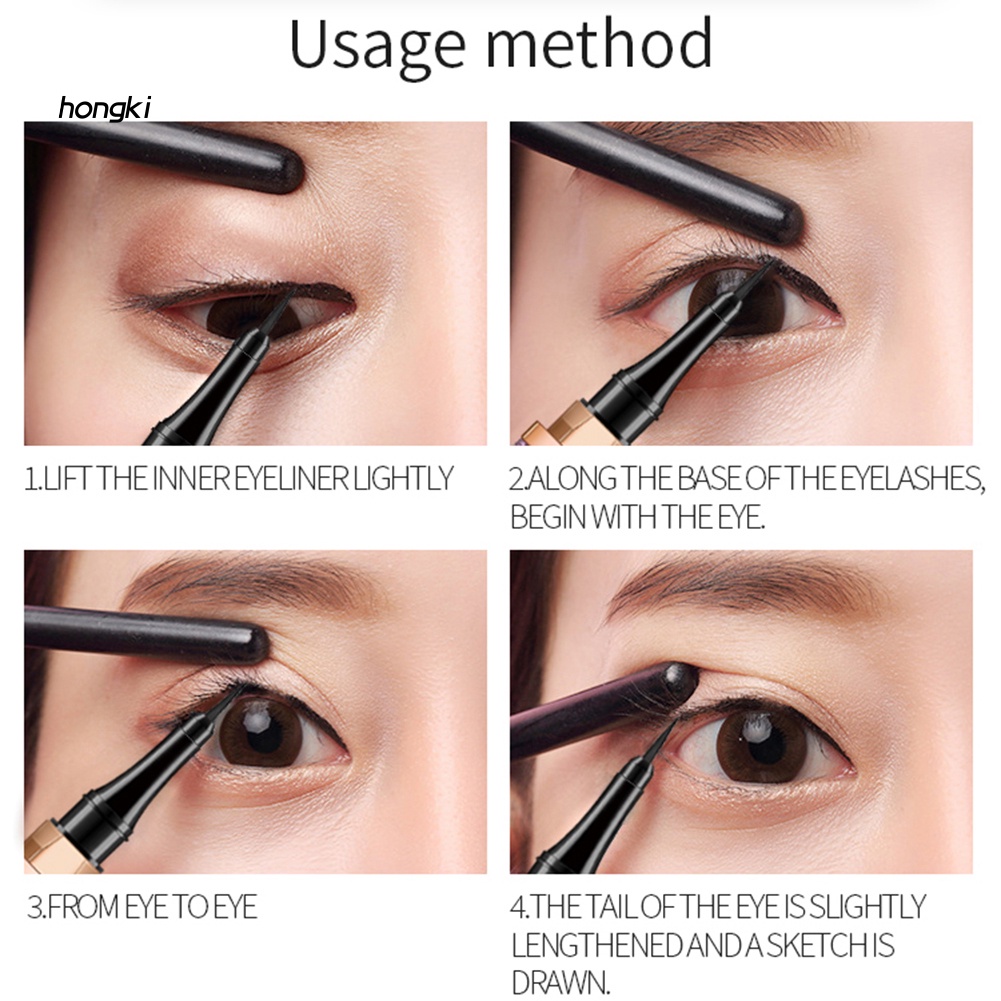 Usage method

hongki

1.LIFT THE INNER EYELINER LIGHTLY

2.ALONG THE BASE OF THE EYELASHES, BEGIN WITH THE EYE.

3.FROM EYE TO EYE

4.THE TAIL OF THE EYE IS SLIGHTLY LENGTHENED AND A SKETCH IS DRAWN.