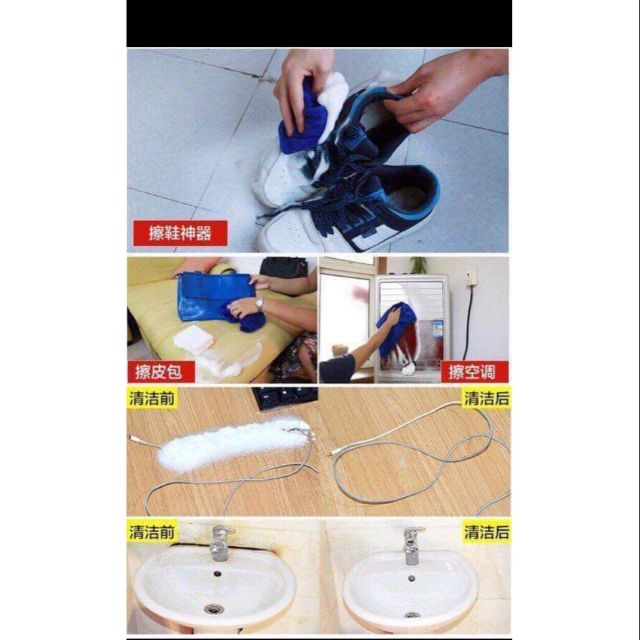 擦鞋神器

擦皮包

擦空调

清洁前

清洁后

清洁前

清洁后