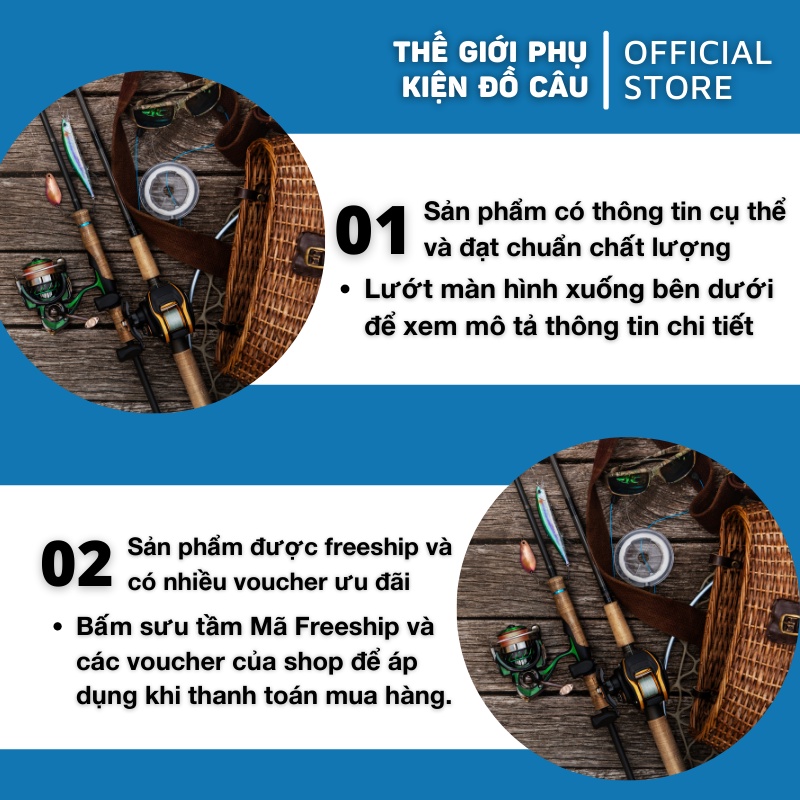 THẾ GIỚI PHỤ KIỆN ĐỒ CÂU

OFFICIAL STORE

01 Sản phẩm có thông tin cụ thể và đạt chuẩn chất lượng

• Lướt màn hình xuống bên dưới để xem mô tả thông tin chi tiết

02 Sản phẩm được freeship và có nhiều voucher ưu đãi

• Bấm sưu tầm Mã Freeship và các voucher của shop để áp dụng khi thanh toán mua hàng.