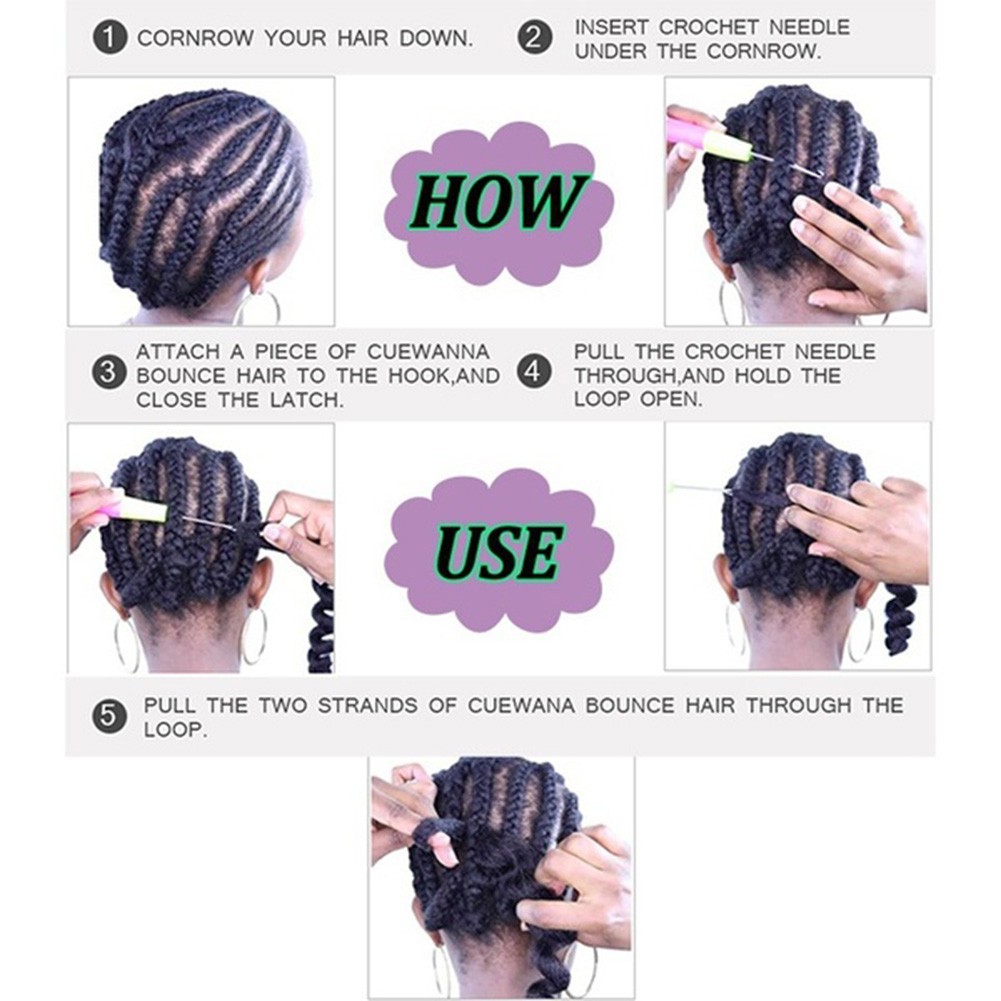 1 CORNROW YOUR HAIR DOWN.

2 INSERT CROCHET NEEDLE UNDER THE CORNROW.

HOW

3 ATTACH A PIECE OF CUEWANNA BOUNCE HAIR TO THE HOOK,AND CLOSE THE LATCH.

4 PULL THE CROCHET NEEDLE THROUGH,AND HOLD THE LOOP OPEN.

USE

5 PULL THE TWO STRANDS OF CUEWANA BOUNCE HAIR THROUGH THE LOOP.