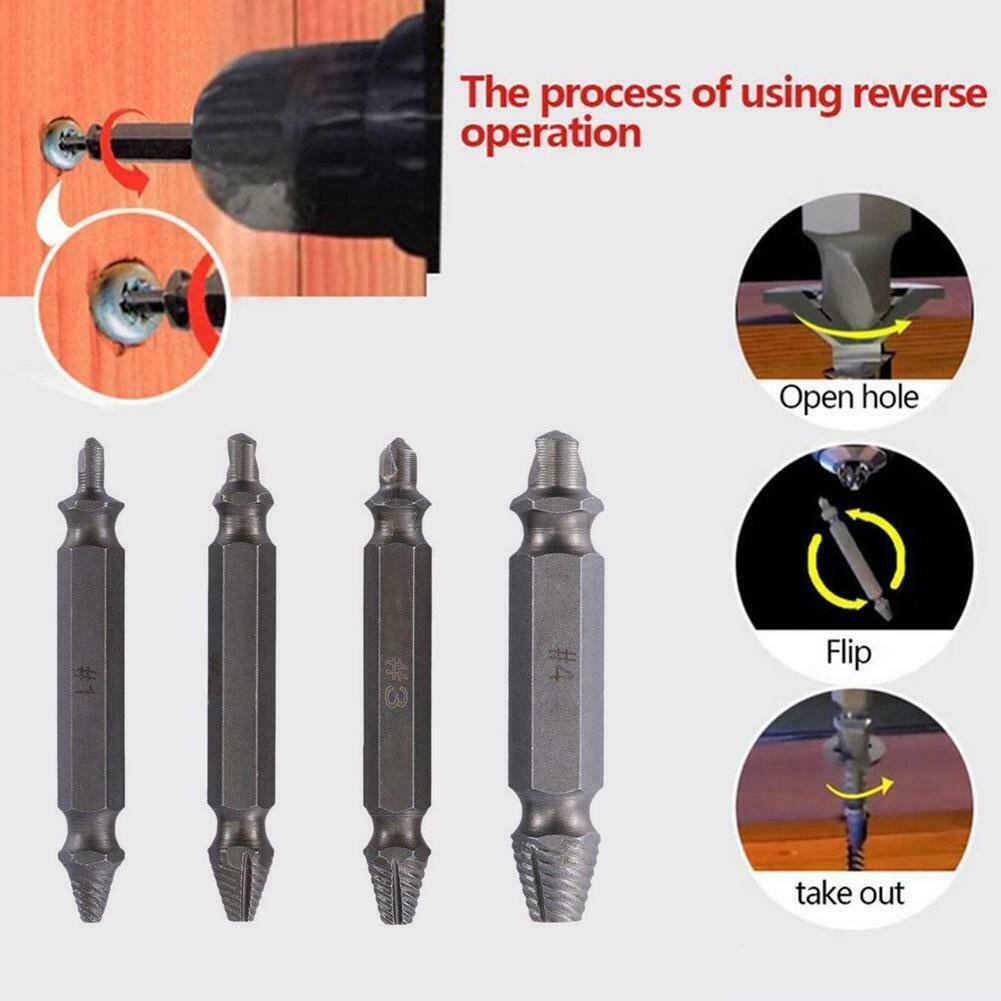 The process of using reverse operation

Open hole

Flip

take out

#1

#3

#4