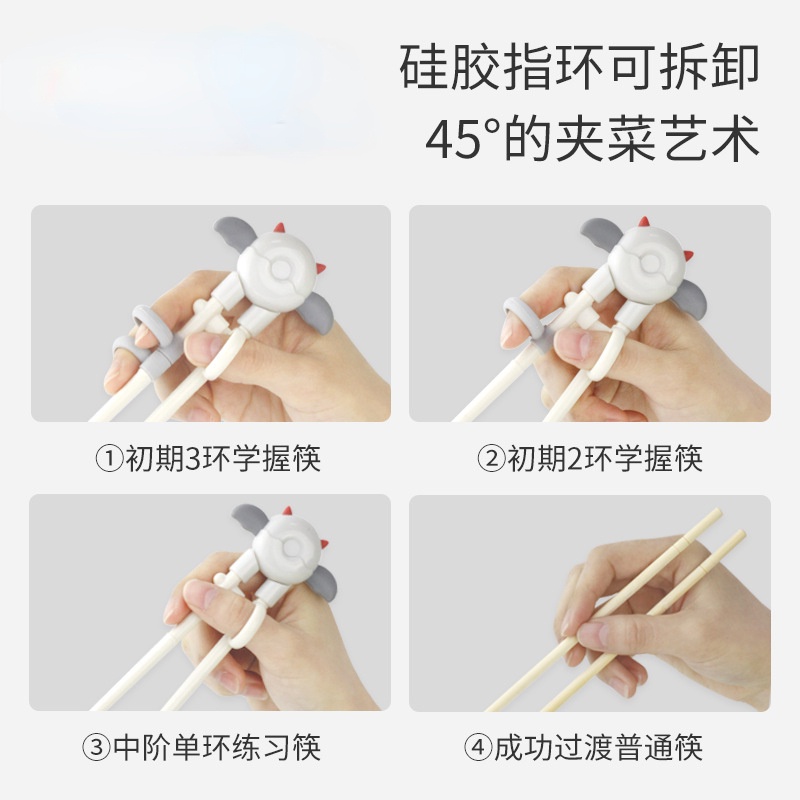 硅胶指环可拆卸
45°的夹菜艺术

①初期3环学握筷

②初期2环学握筷

③中阶单环练习筷

④成功过渡普通筷