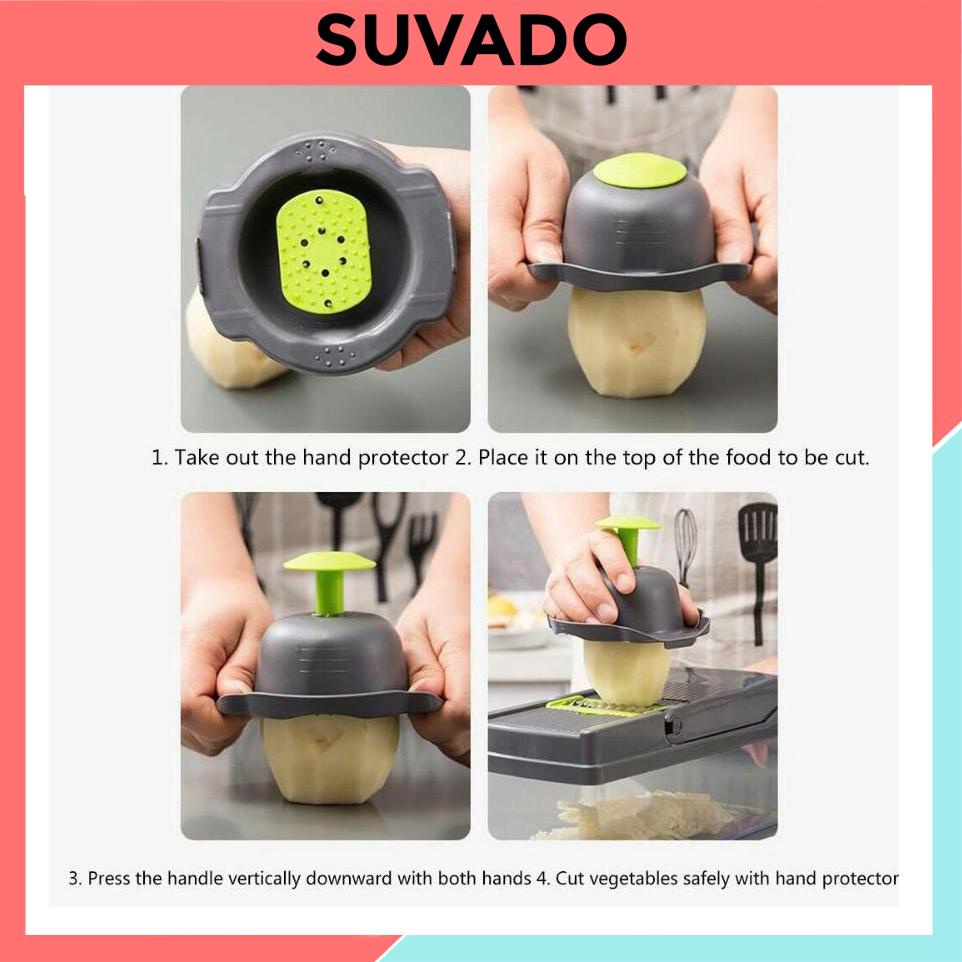 SUVADO

1. Take out the hand protector 2. Place it on the top of the food to be cut.

3. Press the handle vertically downward with both hands 4. Cut vegetables safely with hand protector