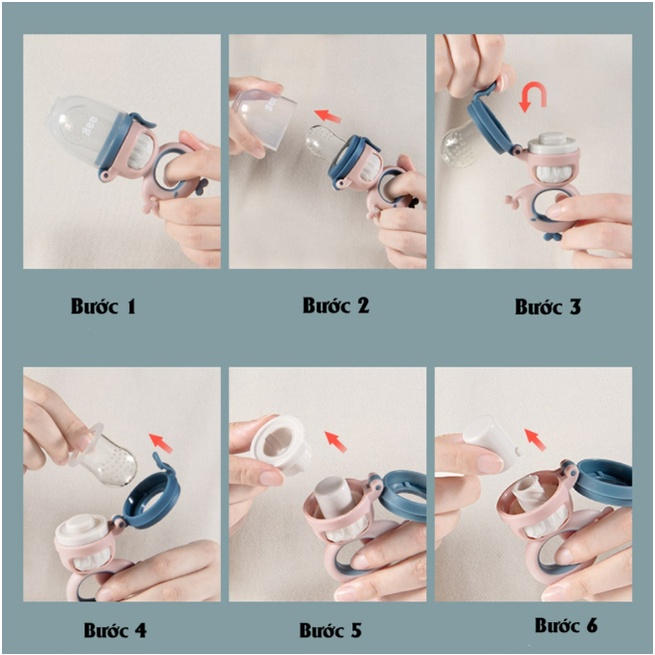 Bước 1

Bước 2

Bước 3

Bước 4

Bước 5

Bước 6