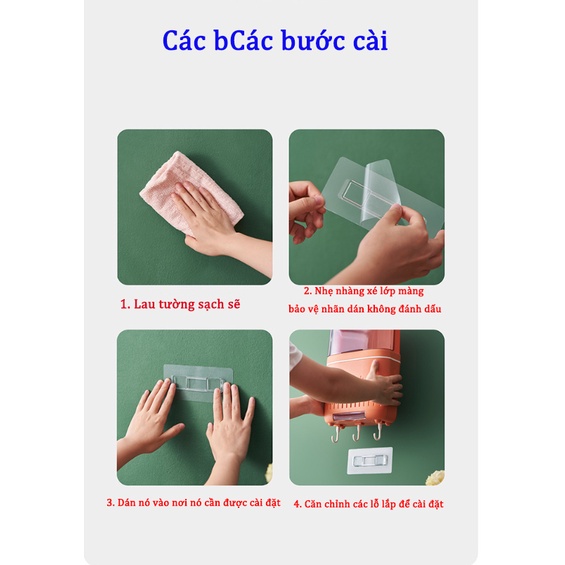 Các bCác bước cài

1. Lau tường sạch sẽ

2. Nhẹ nhàng xé lớp màng bảo vệ nhãn dán không đánh dấu

3. Dán nó vào nơi nó cần được cài đặt

4. Căn chỉnh các lỗ lắp để cài đặt