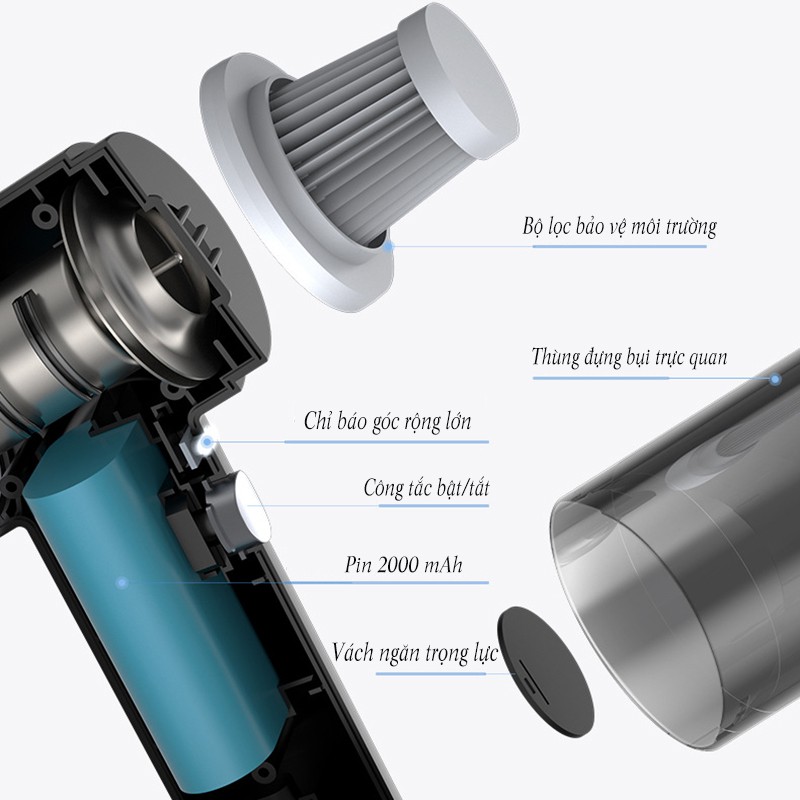 Bộ lọc bảo vệ môi trường

Thùng đựng bụi trực quan

Chỉ báo góc rộng lớn

Công tắc bật/tắt

Pin 2000 mAh

Vách ngăn trọng lực