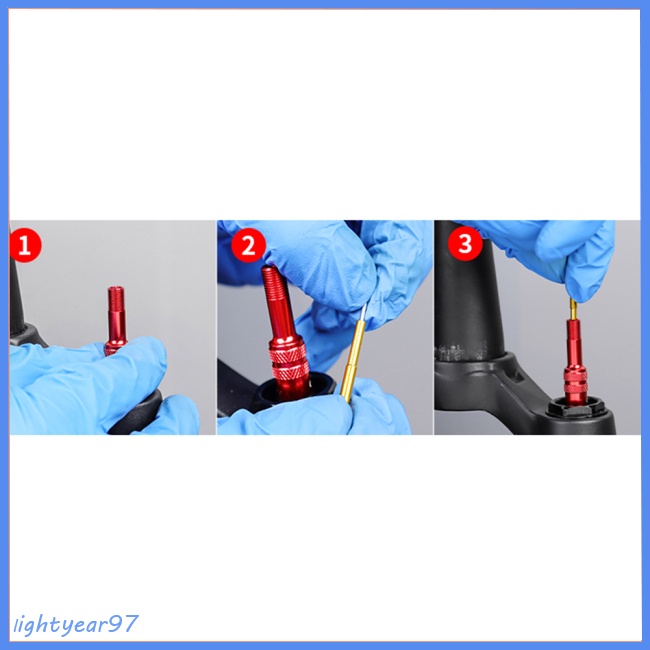 1

2

3

lightyear97