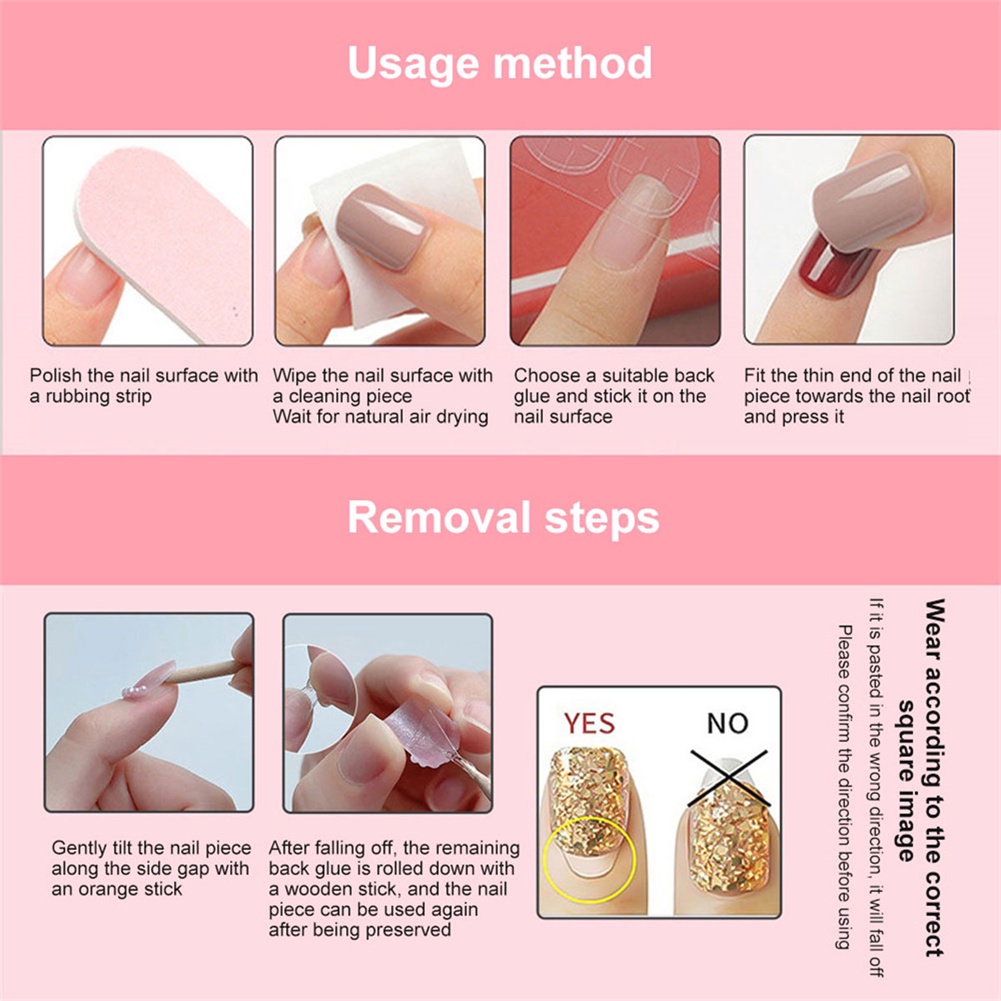 Usage method

Polish the nail surface with a rubbing strip

Wipe the nail surface with a cleaning piece
Wait for natural air drying

Choose a suitable back glue and stick it on the nail surface

Fit the thin end of the nail piece towards the nail root and press it

Removal steps

Gently tilt the nail piece along the side gap with an orange stick

After falling off, the remaining back glue is rolled down with a wooden stick, and the nail piece can be used again after being preserved

YES

NO

Wear according to the correct square image

If it is pasted in the wrong direction, it will fall off
Please confirm the direction before using