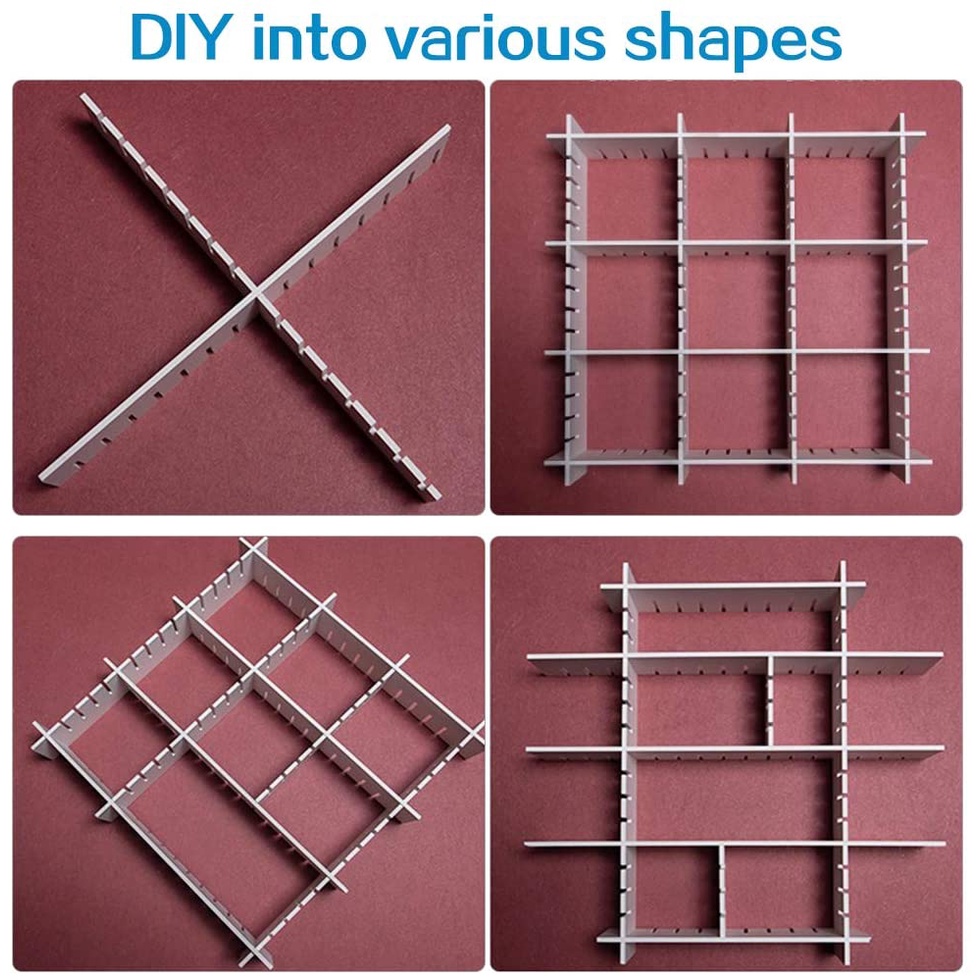 DIY into various shapes