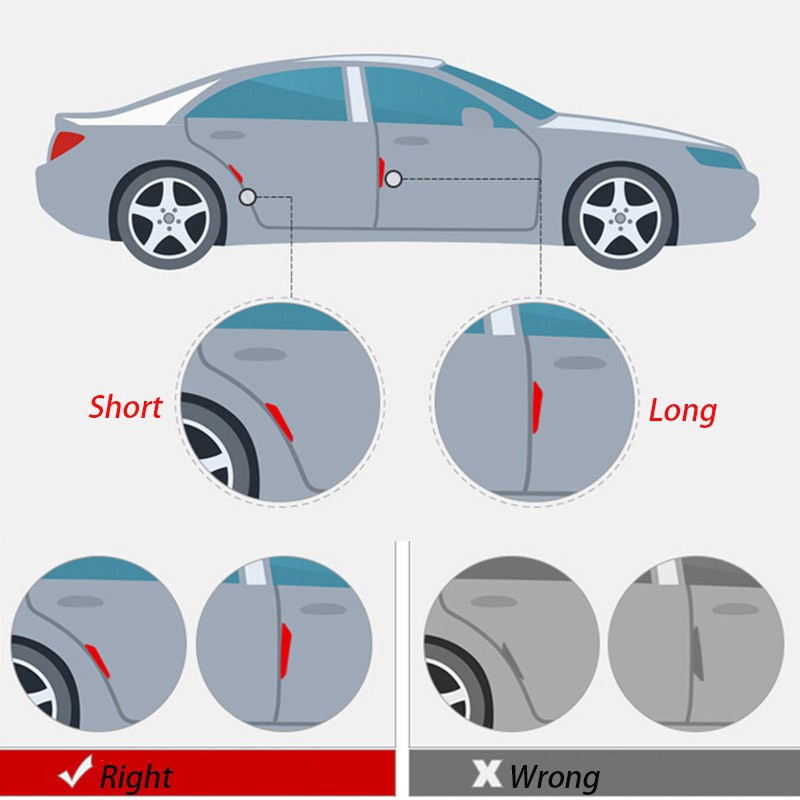 Short

Long

✓ Right

X Wrong