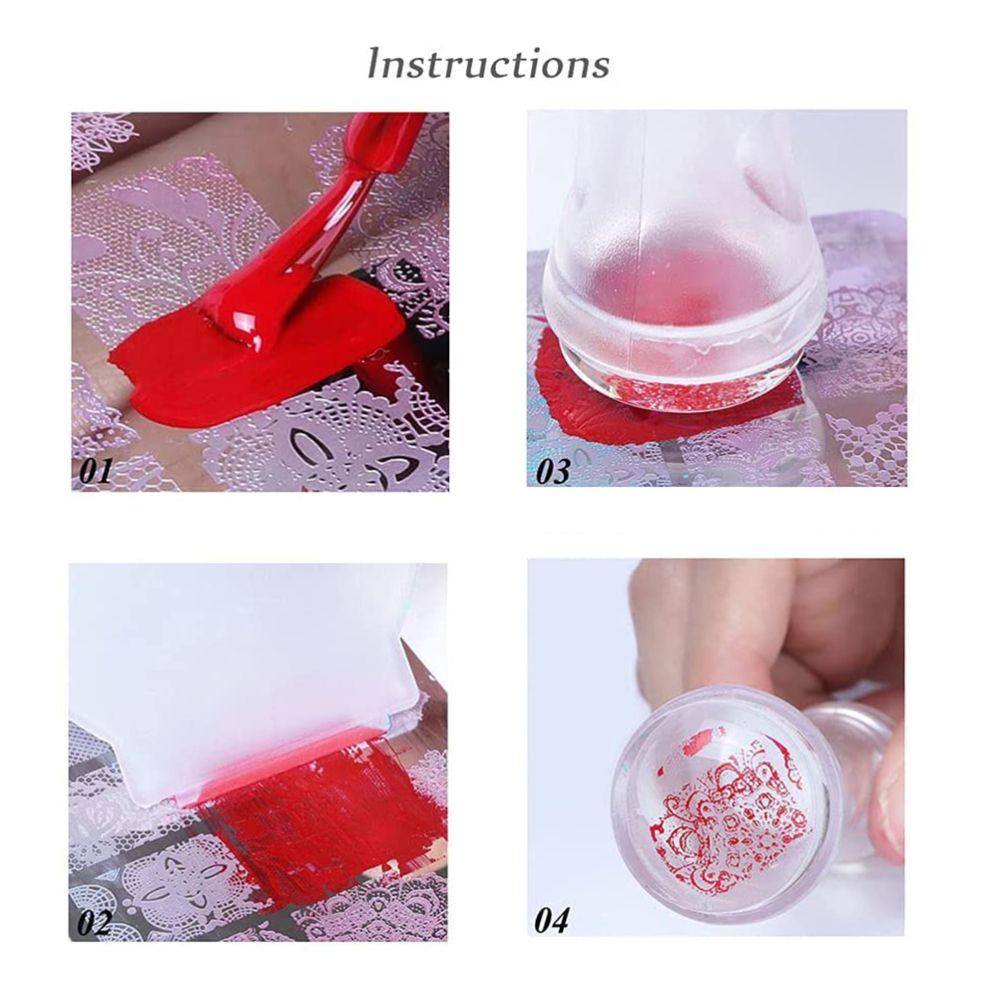 Instructions

01

03

02

04