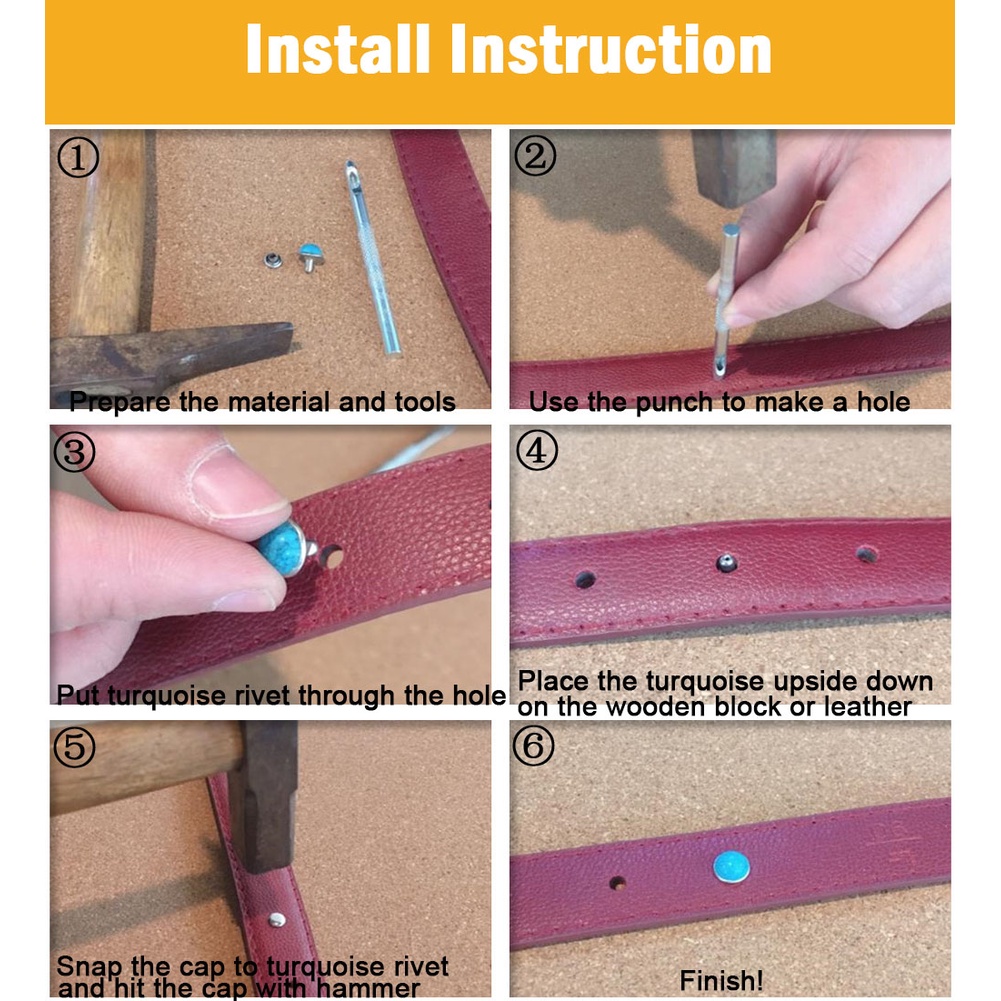 Install Instruction

①
Prepare the material and tools

②
Use the punch to make a hole

③
Put turquoise rivet through the hole

④
Place the turquoise upside down on the wooden block or leather

⑤
Snap the cap to turquoise rivet and hit the cap with hammer

⑥
Finish!