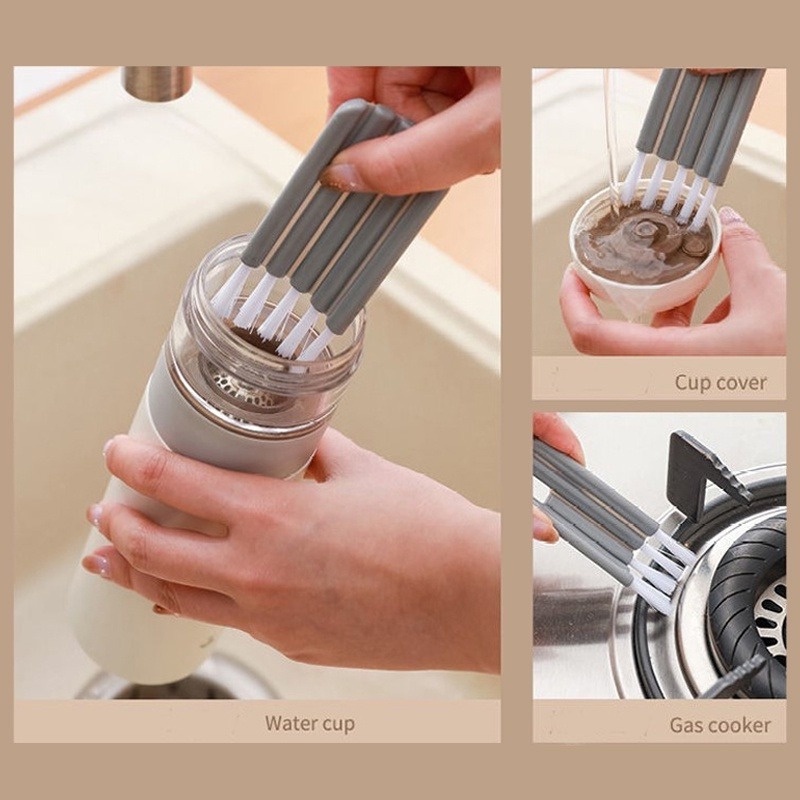 Water cup

Cup cover

Gas cooker