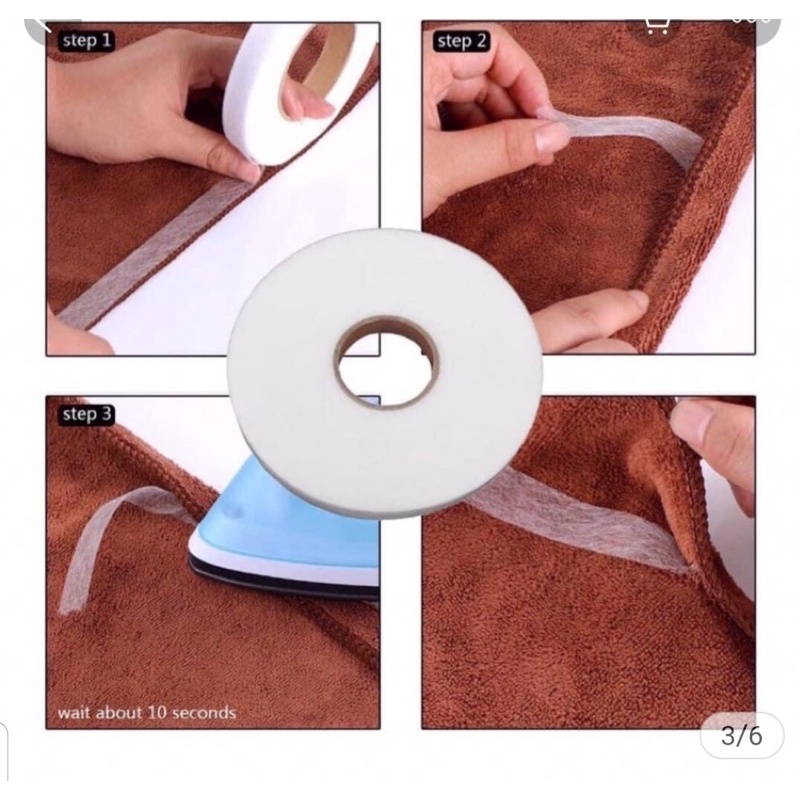 step 1

step 2

step 3

wait about 10 seconds

3/6