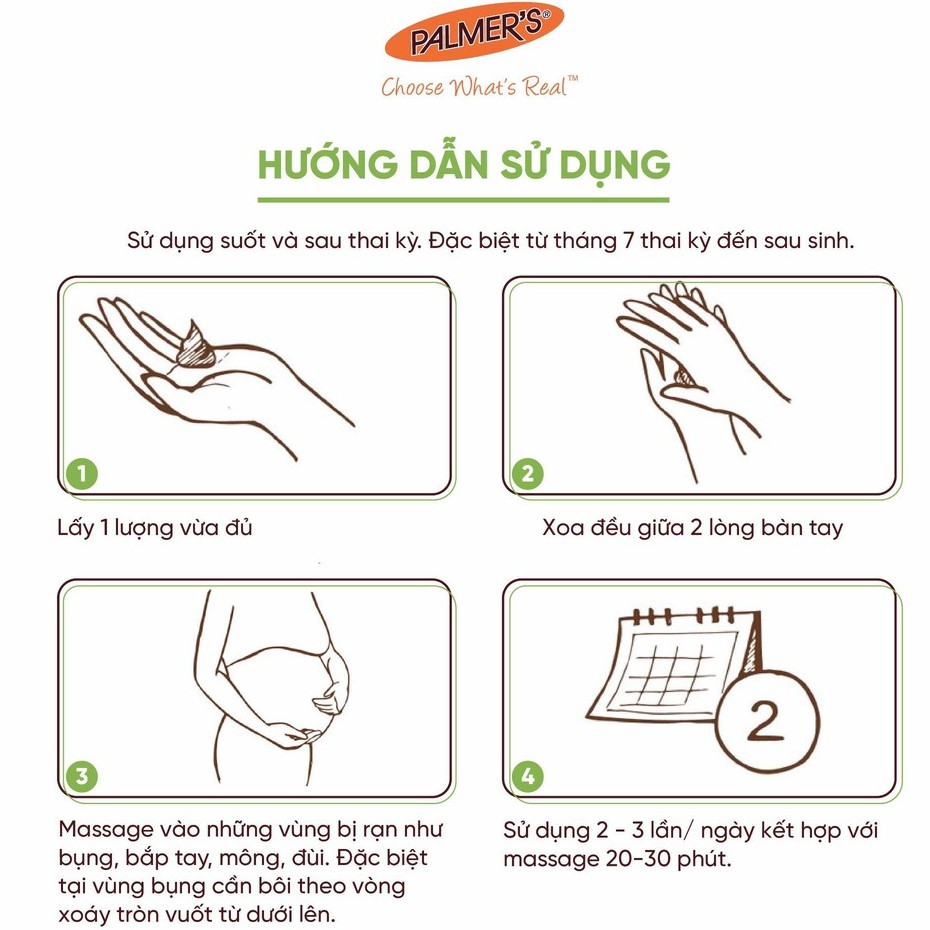 PALMER'S®

Choose What's Real™

HƯỚNG DẪN SỬ DỤNG

Sử dụng suốt và sau thai kỳ. Đặc biệt từ tháng 7 thai kỳ đến sau sinh.

1

Lấy 1 lượng vừa đủ

2

Xoa đều giữa 2 lòng bàn tay

3

Massage vào những vùng bị rạn như bụng, bắp tay, mông, đùi. Đặc biệt tại vùng bụng cần bôi theo vòng xoáy tròn vuốt từ dưới lên.

2

4

Sử dụng 2 - 3 lần/ ngày kết hợp với massage 20-30 phút.