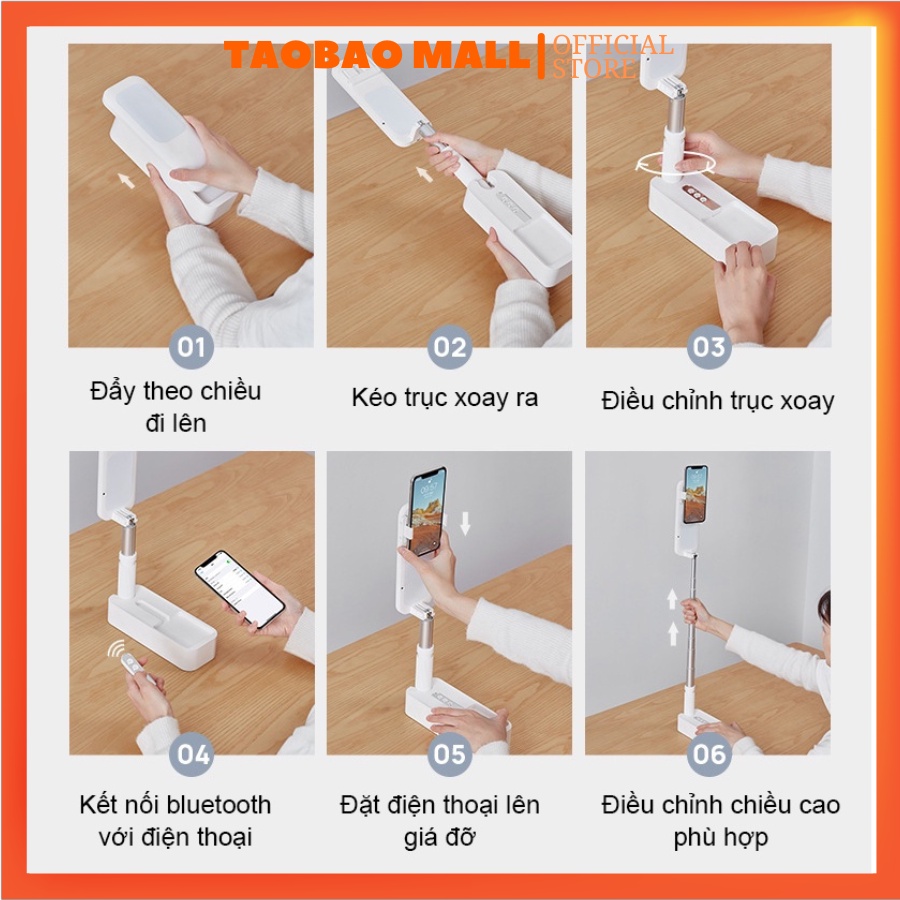 TAOBAO MALL | OFFICIAL STORE

01
Đẩy theo chiều đi lên

02
Kéo trục xoay ra

03
Điều chỉnh trục xoay

04
Kết nối bluetooth với điện thoại

05
Đặt điện thoại lên giá đỡ

06
Điều chỉnh chiều cao phù hợp