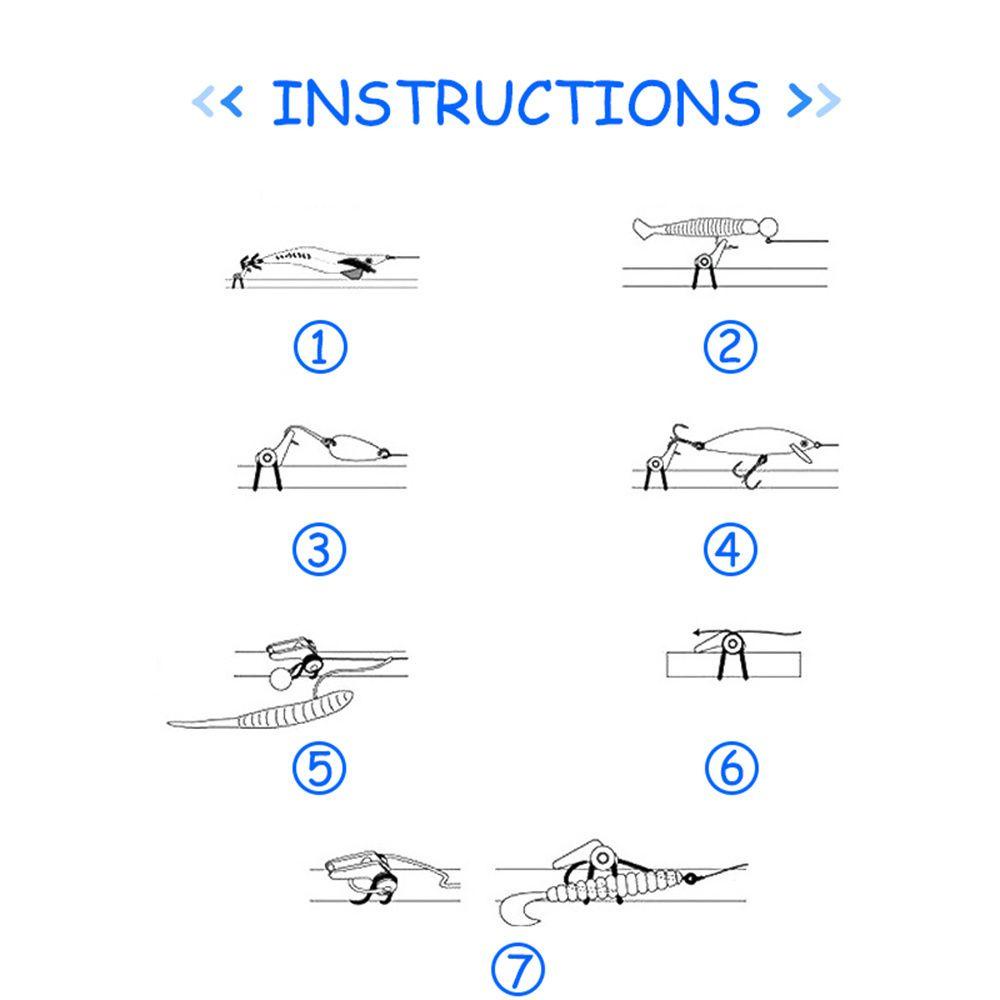 << INSTRUCTIONS >>

①

②

③

④

⑤

⑥

⑦