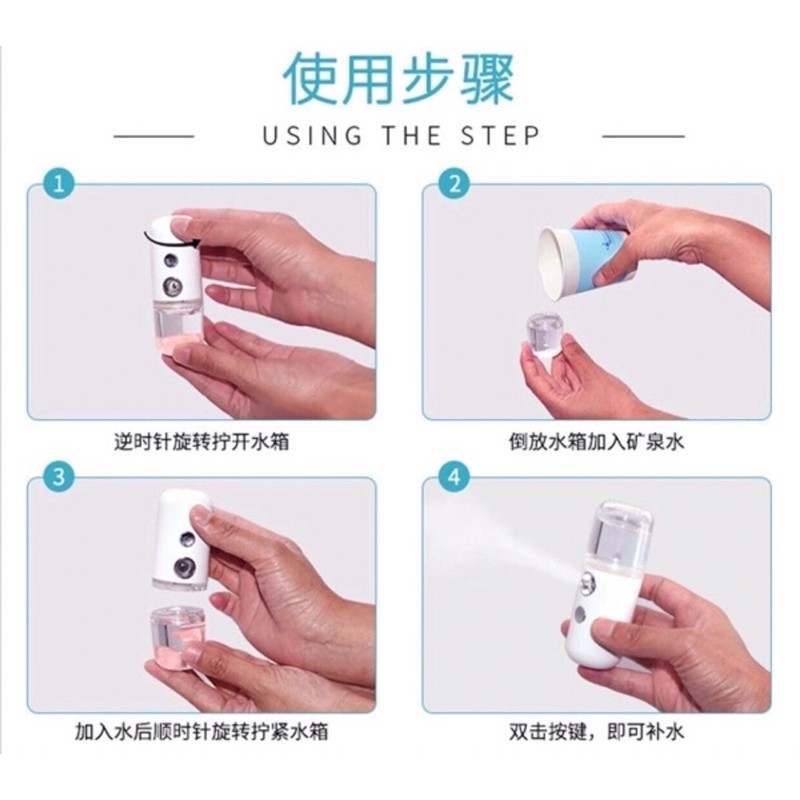 使用步骤

USING THE STEP

1

逆时针旋转拧开水箱

2

倒放水箱加入矿泉水

3

加入水后顺时针旋转拧紧水箱

4

双击按键，即可补水