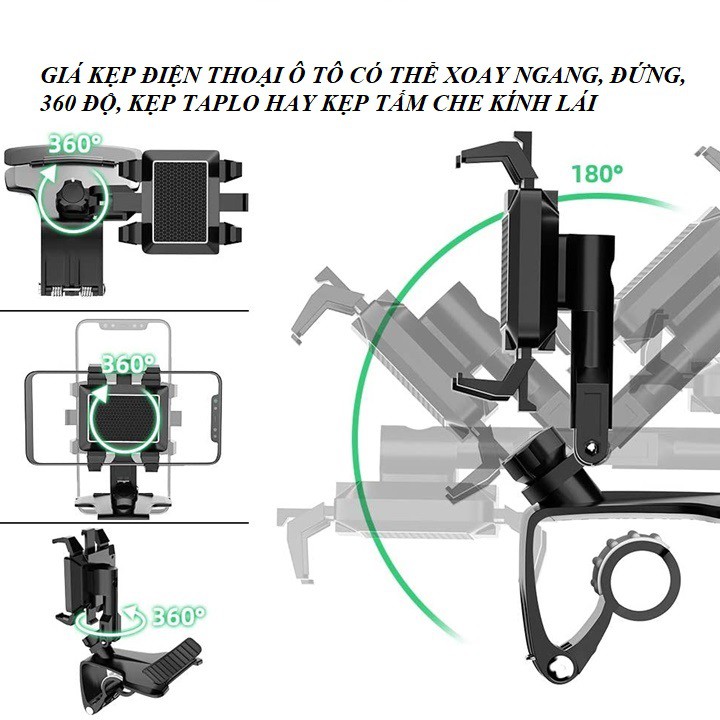 GIÁ KẸP ĐIỆN THOẠI Ô TÔ CÓ THỂ XOAY NGANG, ĐỨNG, 360 ĐỘ, KẸP TAPLO HAY KẸP TẤM CHE KÍNH LÁI

360°

180°

360°

360°