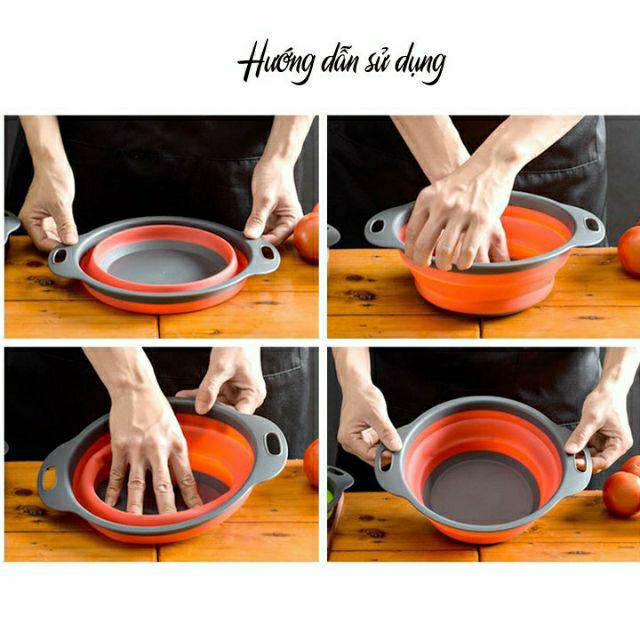 Hướng dẫn sử dụng