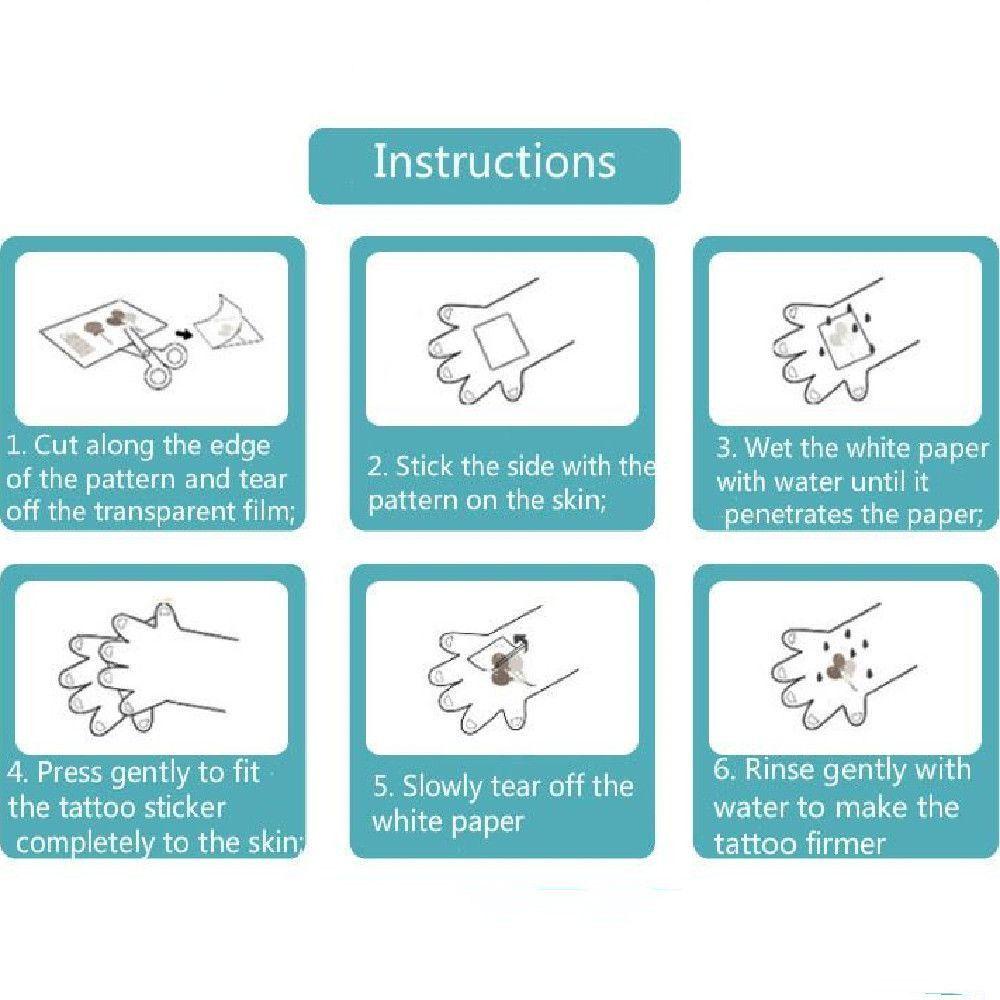 Instructions

1. Cut along the edge of the pattern and tear off the transparent film;

2. Stick the side with the pattern on the skin;

3. Wet the white paper with water until it penetrates the paper;

4. Press gently to fit the tattoo sticker completely to the skin;

5. Slowly tear off the white paper

6. Rinse gently with water to make the tattoo firmer