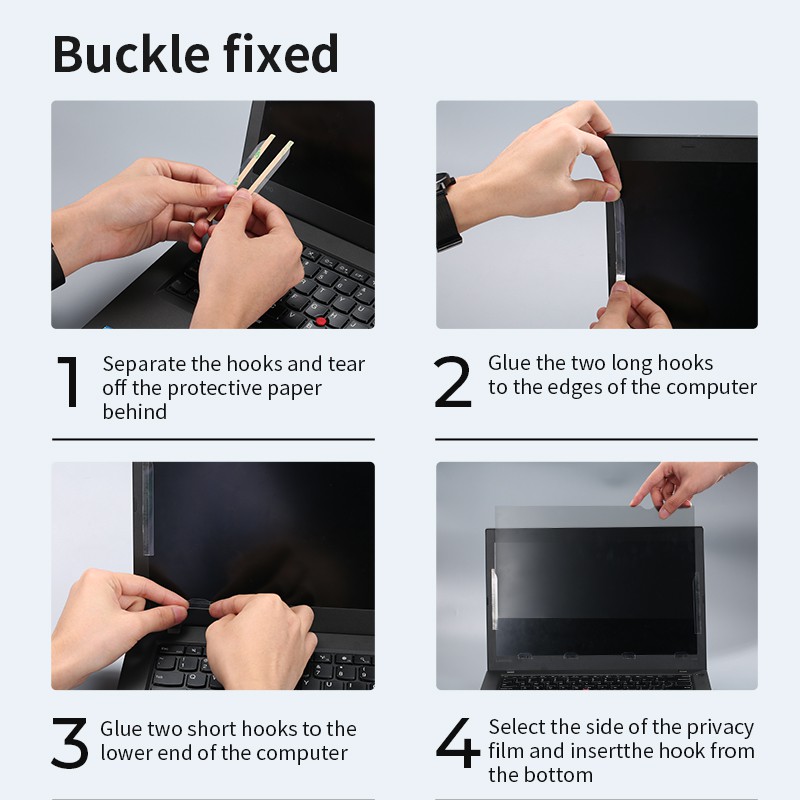 Buckle fixed

1 Separate the hooks and tear off the protective paper behind

2 Glue the two long hooks to the edges of the computer

3 Glue two short hooks to the lower end of the computer

4 Select the side of the privacy film and insertthe hook from the bottom