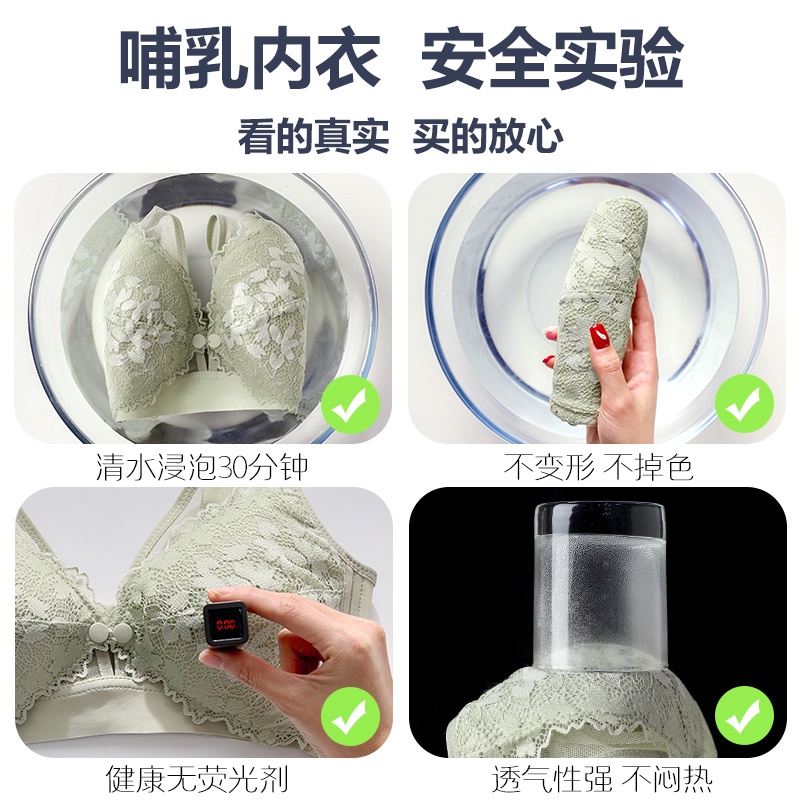 哺乳内衣 安全实验

看的真实 买的放心

清水浸泡30分钟

不变形 不掉色

0.00

健康无荧光剂

透气性强 不闷热