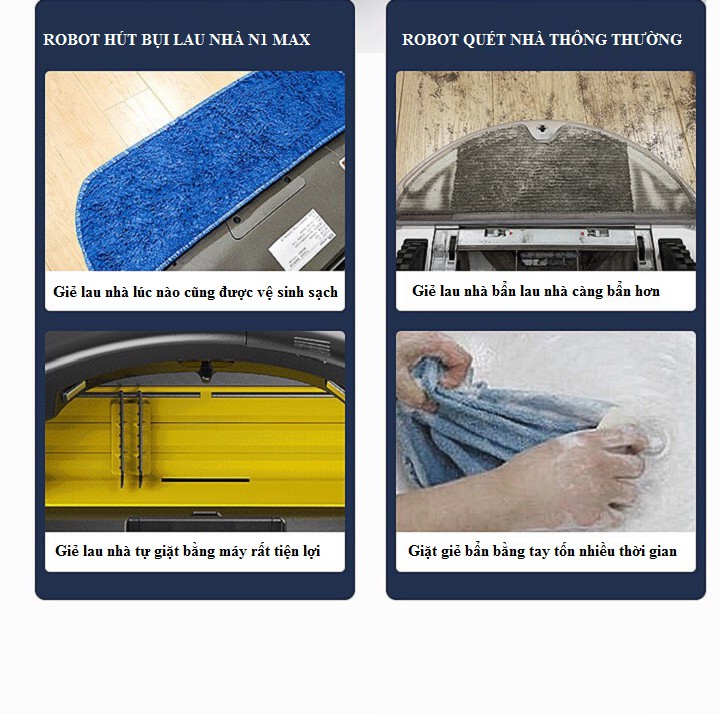 ROBOT HÚT BỤI LAU NHÀ N1 MAX

Giẻ lau nhà lúc nào cũng được vệ sinh sạch

Giẻ lau nhà tự giặt bằng máy rất tiện lợi

ROBOT QUÉT NHÀ THÔNG THƯỜNG

Giẻ lau nhà bẩn lau nhà càng bẩn hơn

Giặt giẻ bẩn bằng tay tốn nhiều thời gian