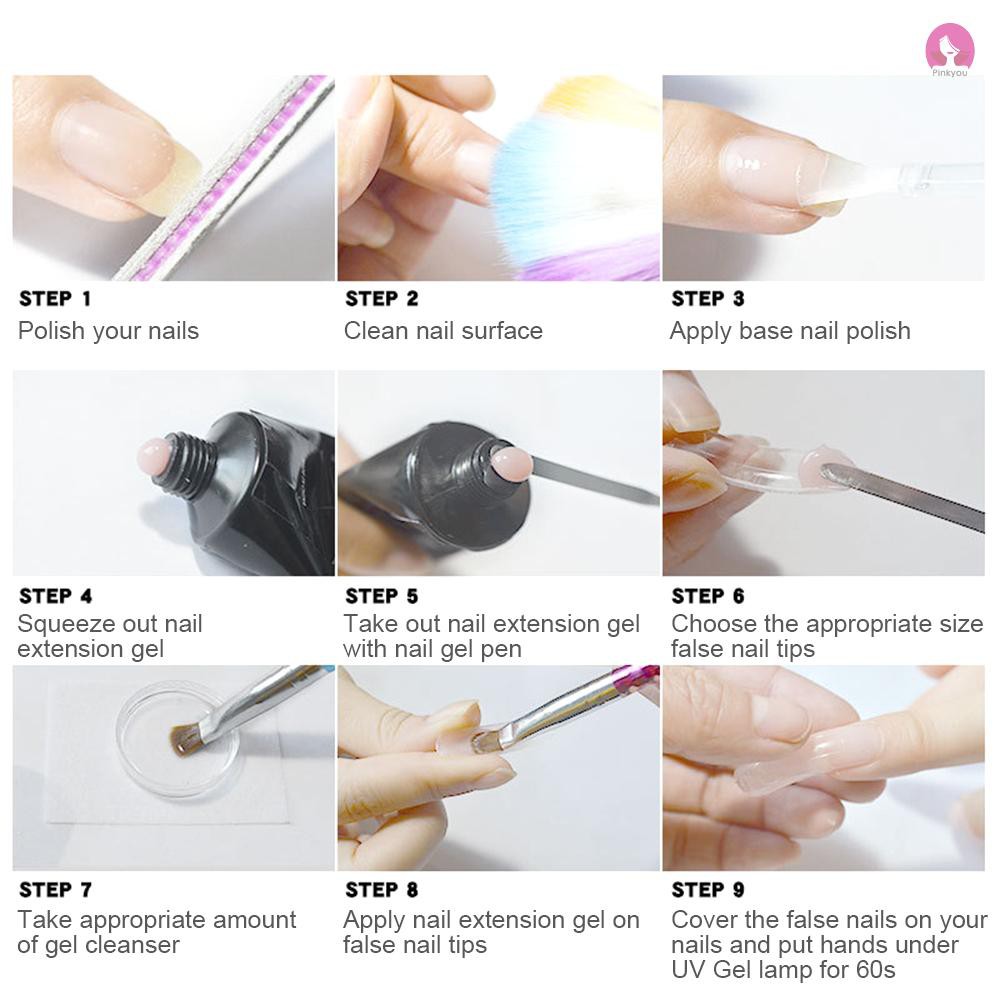 Pinkyou

STEP 1
Polish your nails

STEP 2
Clean nail surface

STEP 3
Apply base nail polish

STEP 4
Squeeze out nail extension gel

STEP 5
Take out nail extension gel with nail gel pen

STEP 6
Choose the appropriate size false nail tips

STEP 7
Take appropriate amount of gel cleanser

STEP 8
Apply nail extension gel on false nail tips

STEP 9
Cover the false nails on your nails and put hands under UV Gel lamp for 60s