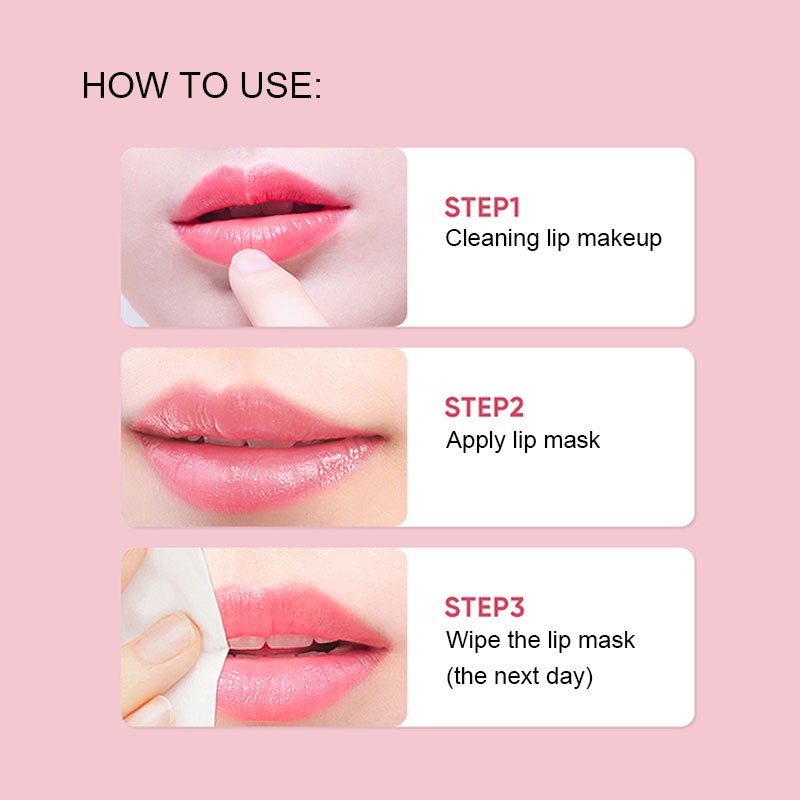 HOW TO USE:

STEP1
Cleaning lip makeup

STEP2
Apply lip mask

STEP3
Wipe the lip mask
(the next day)