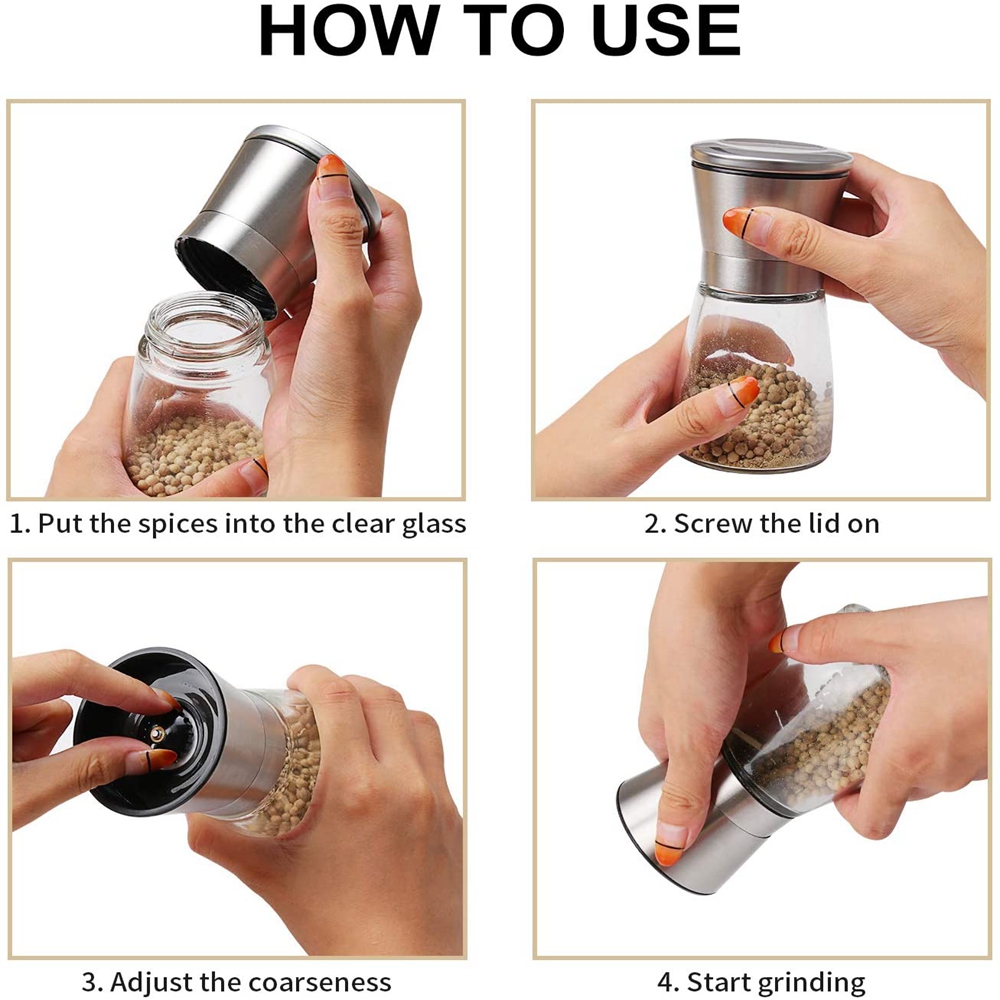 HOW TO USE

1. Put the spices into the clear glass

2. Screw the lid on

3. Adjust the coarseness

4. Start grinding