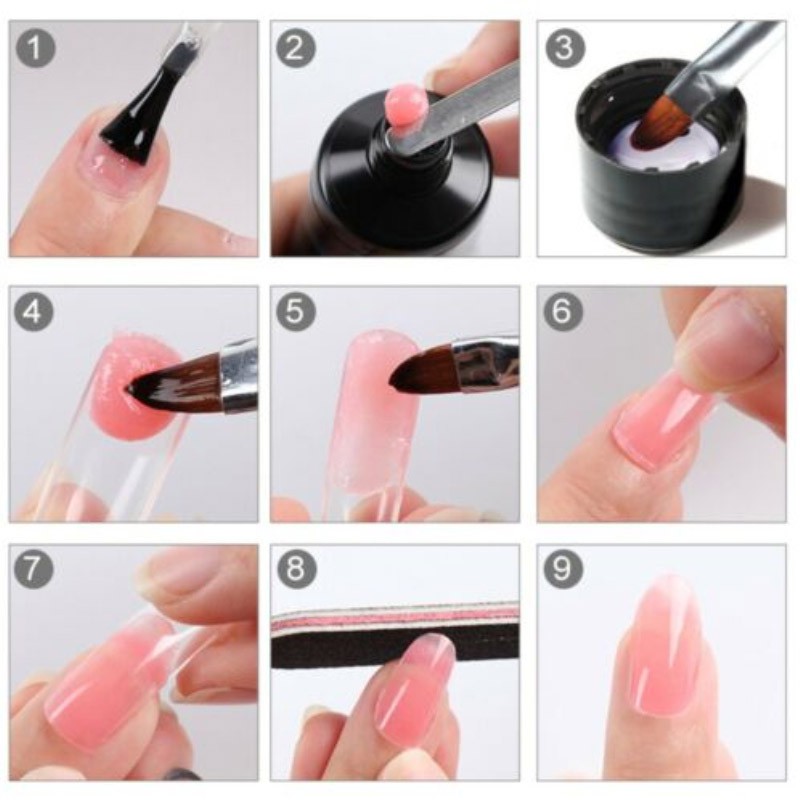 1
2
3
4
5
6
7
8
9