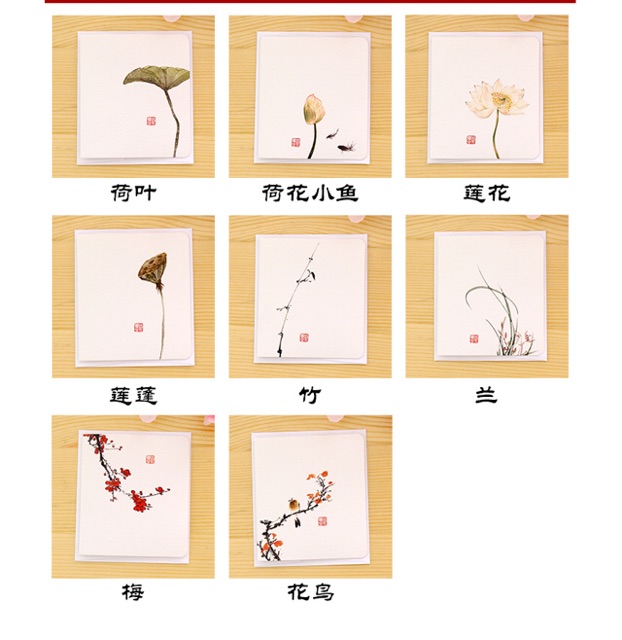 荷叶

荷花小鱼

莲花

莲蓬

竹

兰

梅

花鸟