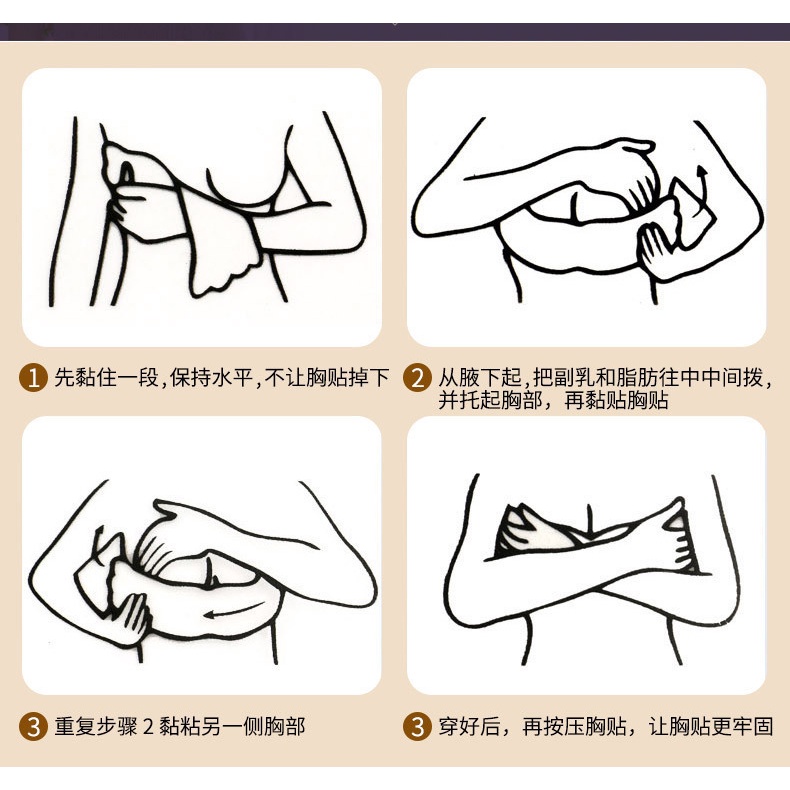 1 先黏住一段，保持水平，不让胸贴掉下

2 从腋下起，把副乳和脂肪往中中间拨，并托起胸部，再黏贴胸贴

3 重复步骤 2 黏粘另一侧胸部

3 穿好后，再按压胸贴，让胸贴更牢固