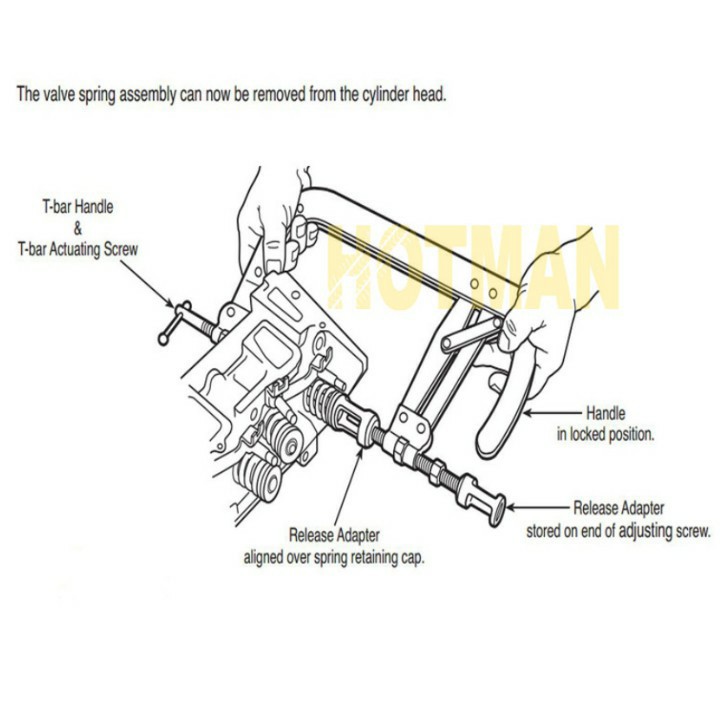 The valve spring assembly can now be removed from the cylinder head.

T-bar Handle
&
T-bar Actuating Screw

HOTMAN

Handle
in locked position.

Release Adapter
stored on end of adjusting screw.

Release Adapter
aligned over spring retaining cap.