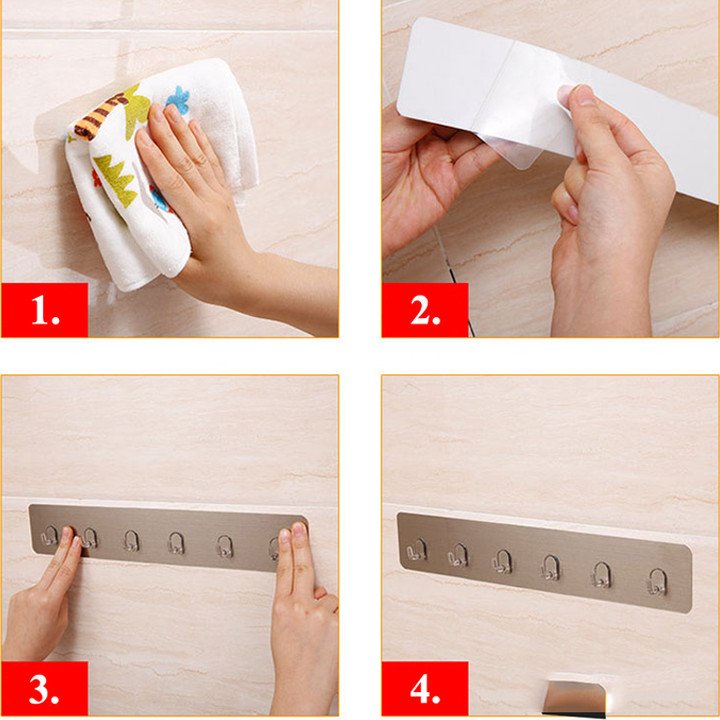 1.

2.

3.

4.