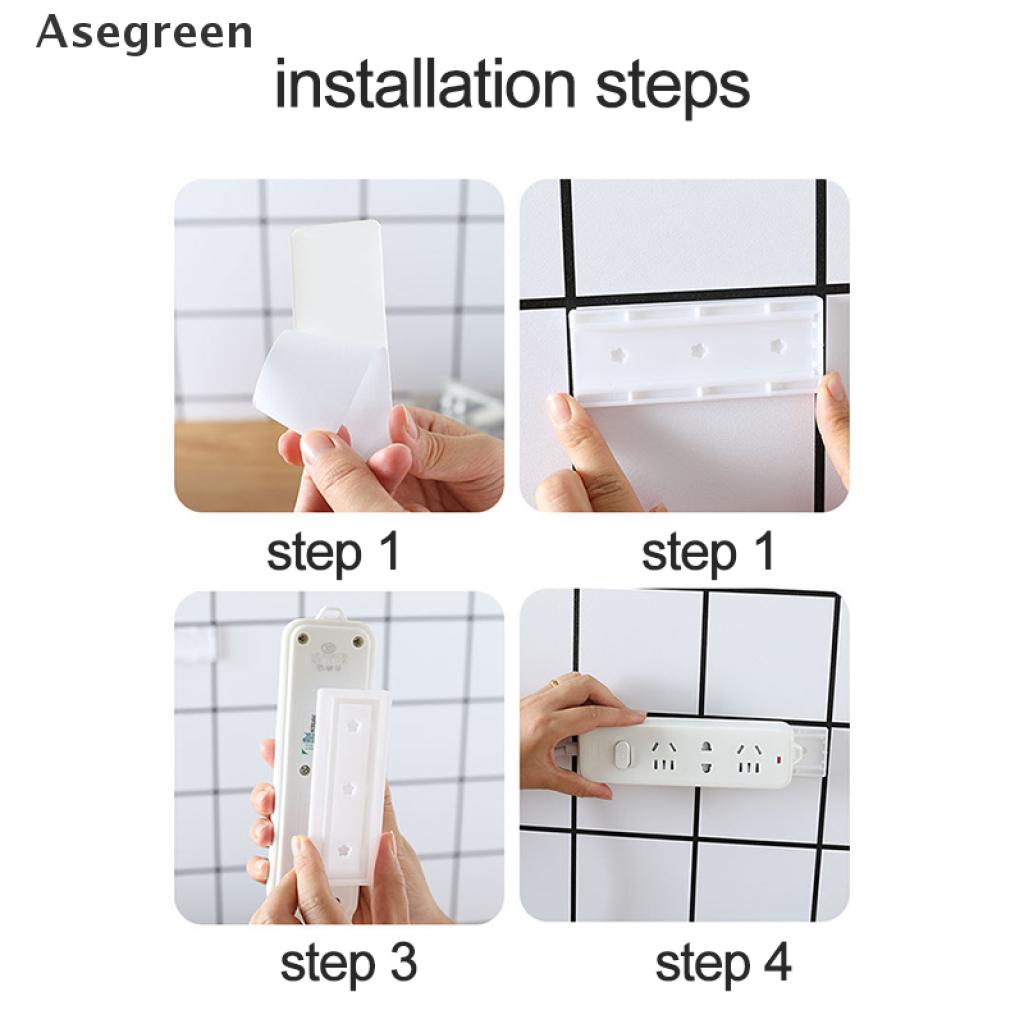 Asegreen

installation steps

step 1

step 1

step 3

step 4