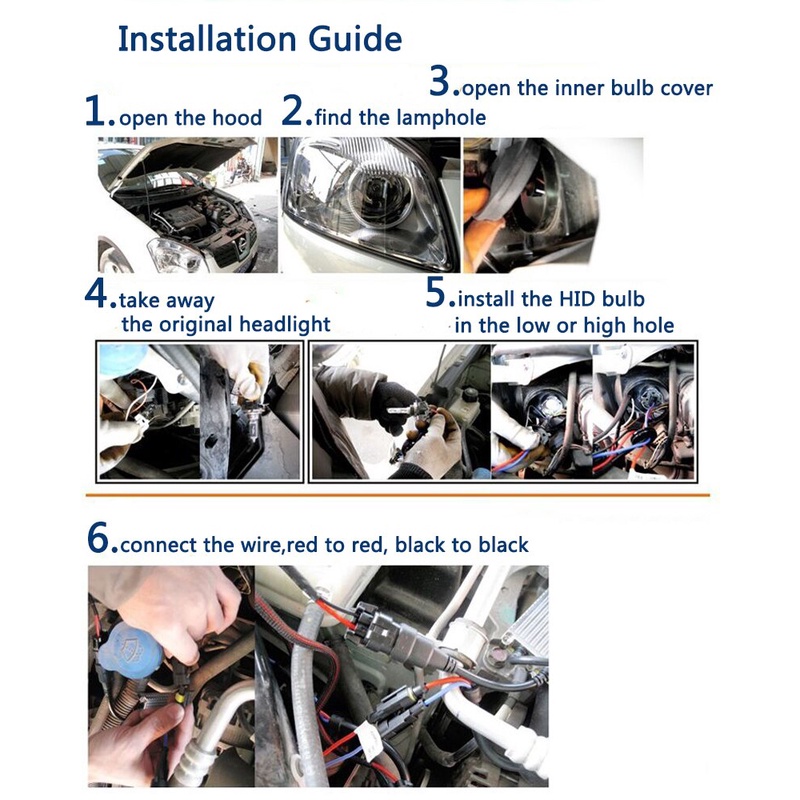 Installation Guide

1.open the hood

2.find the lamphole

3.open the inner bulb cover

4.take away the original headlight

5.install the HID bulb in the low or high hole

6.connect the wire,red to red, black to black