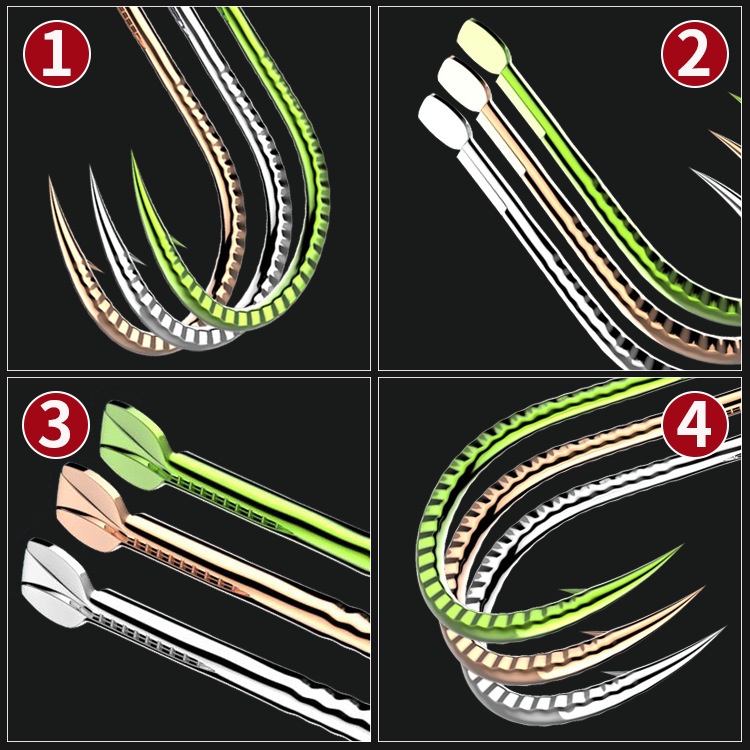 1
2
3
4