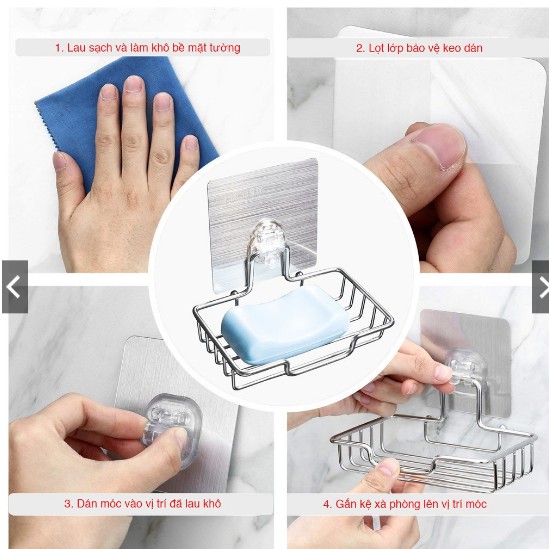 1. Lau sạch và làm khô bề mặt tường

2. Lọt lớp bảo vệ keo dán

3. Dán móc vào vị trí đã lau khô

4. Gắn kệ xà phòng lên vị trí móc