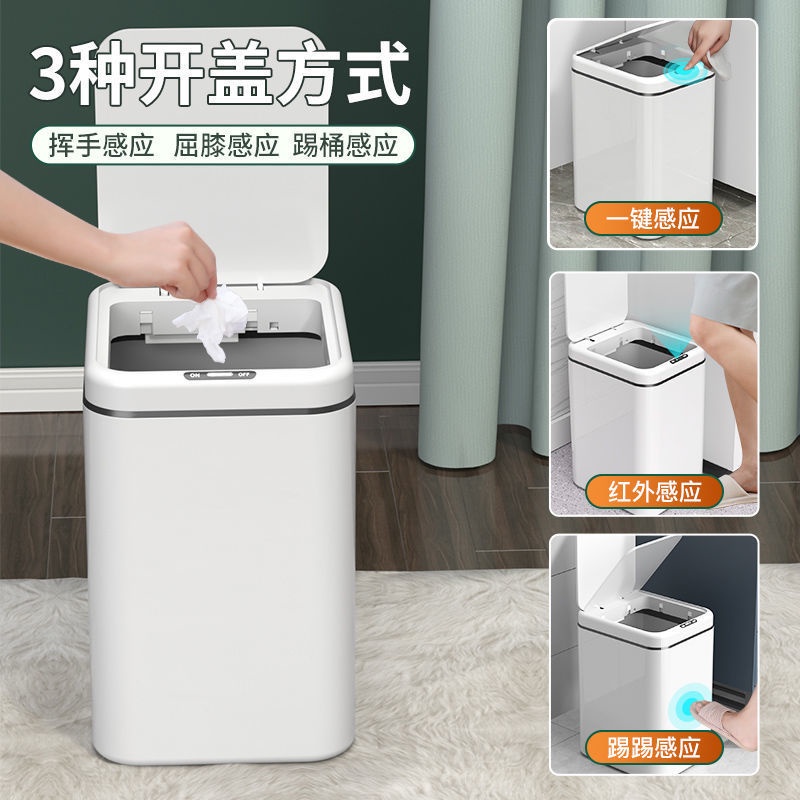 3种开盖方式

挥手感应 屈膝感应 踢桶感应

ON OFF

一键感应

红外感应

踢踢感应