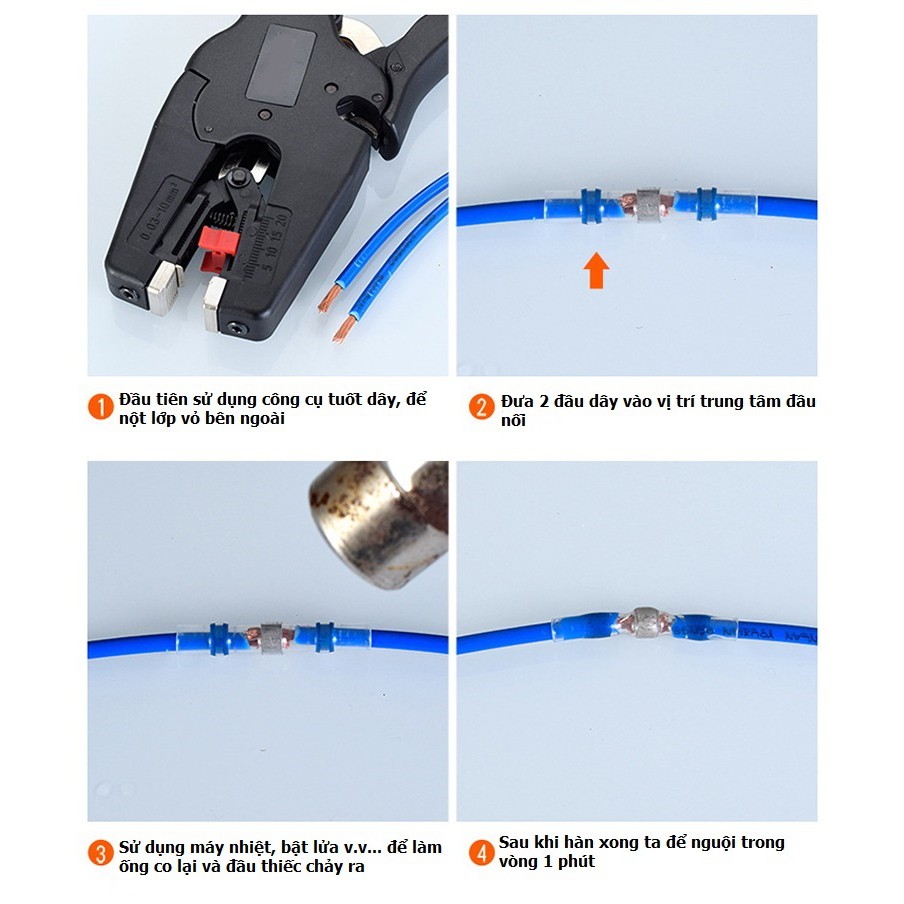 0.03~10mm²

5 10 15 20

1 Đầu tiên sử dụng công cụ tuốt dây, để nột lớp vỏ bên ngoài

2 Đưa 2 đầu dây vào vị trí trung tâm đầu nối

3 Sử dụng máy nhiệt, bật lửa v.v... để làm ống co lại và đầu thiếc chảy ra

4 Sau khi hàn xong ta để nguội trong vòng 1 phút