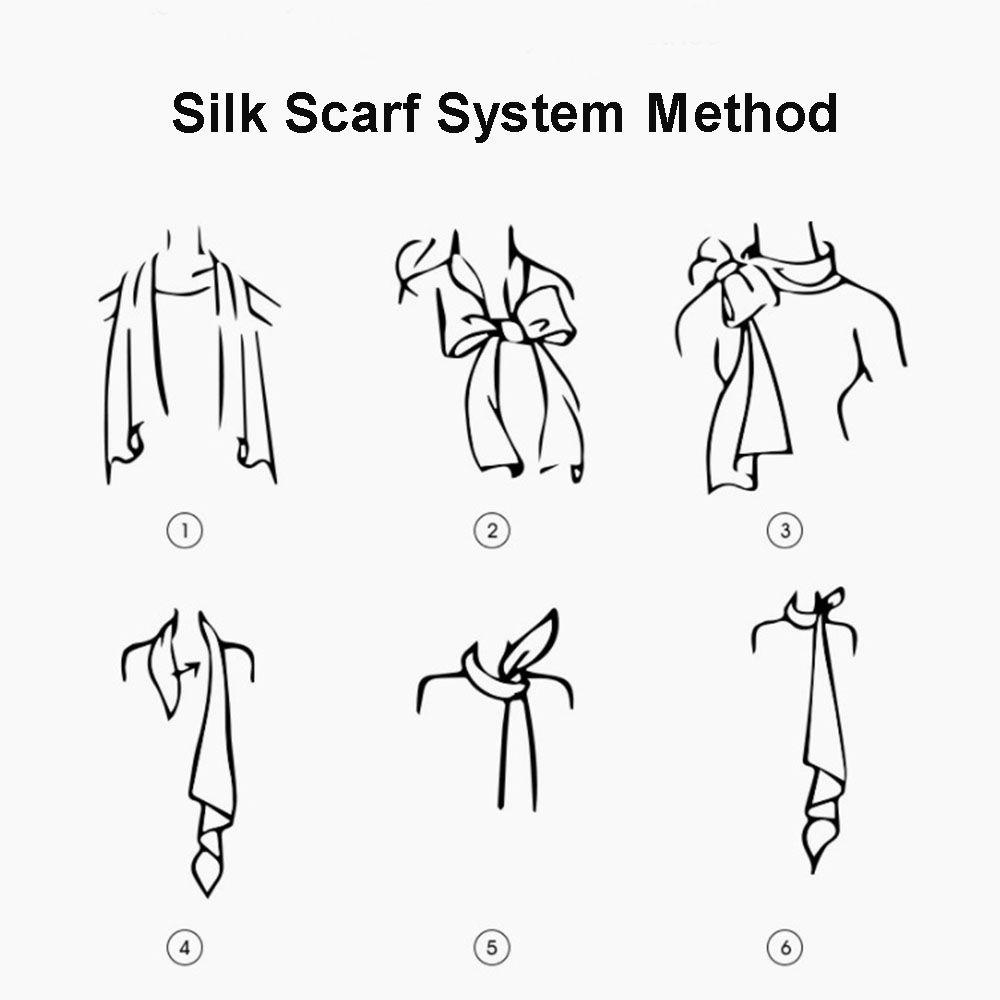 Silk Scarf System Method

①

②

③

④

⑤

⑥