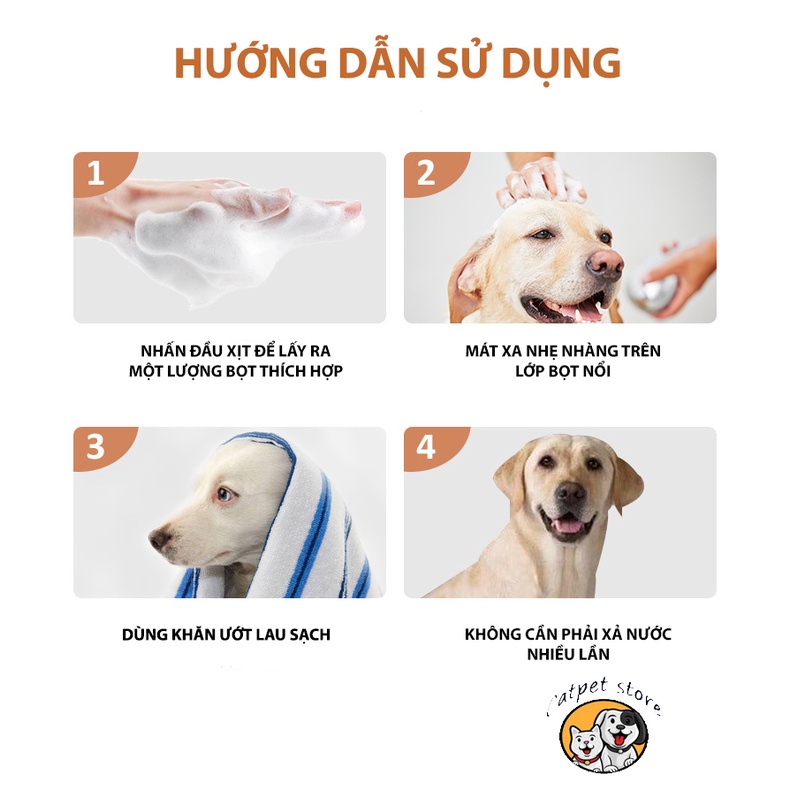 HƯỚNG DẪN SỬ DỤNG

1

NHẤN ĐẦU XỊT ĐỂ LẤY RA MỘT LƯỢNG BỌT THÍCH HỢP

2

MÁT XA NHẸ NHÀNG TRÊN LỚP BỌT NỔI

3

DÙNG KHĂN ƯỚT LAU SẠCH

4

KHÔNG CẦN PHẢI XẢ NƯỚC NHIỀU LẦN

Catpet store