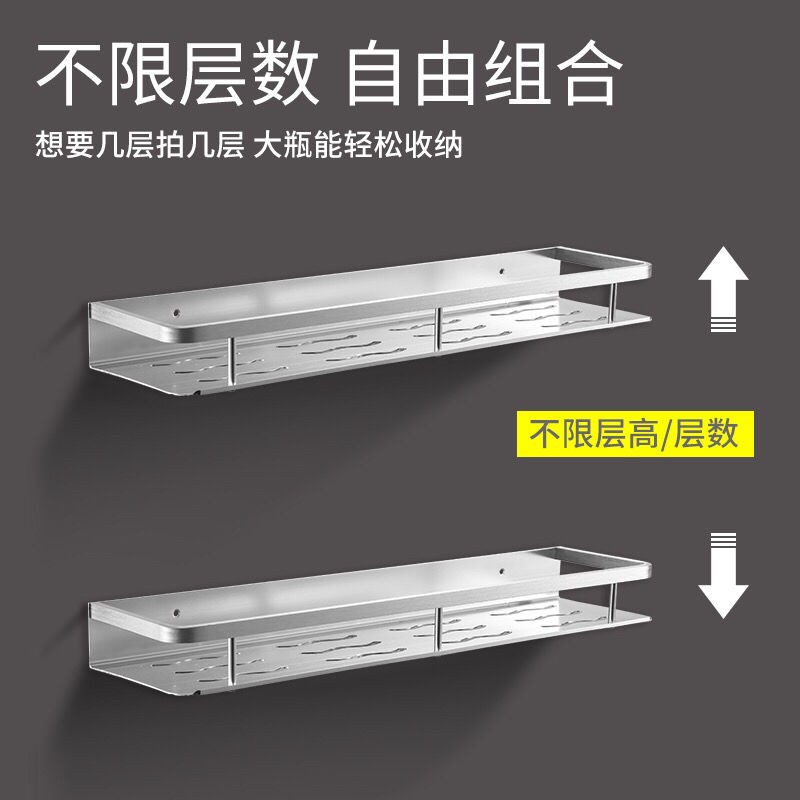 不限层数 自由组合

想要几层拍几层 大瓶能轻松收纳

不限层高/层数