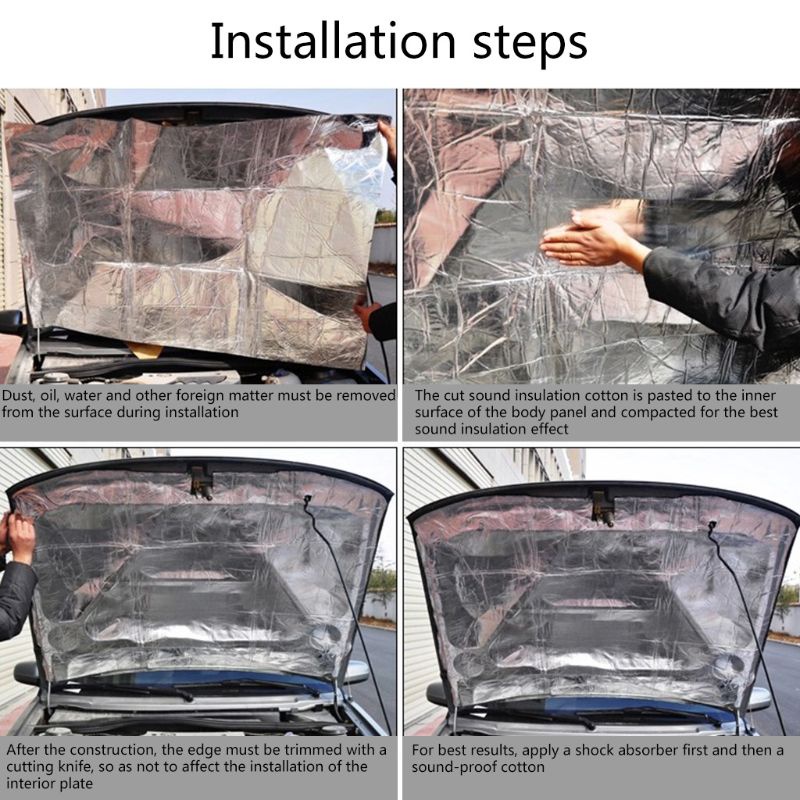 Installation steps

Dust, oil, water and other foreign matter must be removed from the surface during installation

The cut sound insulation cotton is pasted to the inner surface of the body panel and compacted for the best sound insulation effect

After the construction, the edge must be trimmed with a cutting knife, so as not to affect the installation of the interior plate

For best results, apply a shock absorber first and then a sound-proof cotton